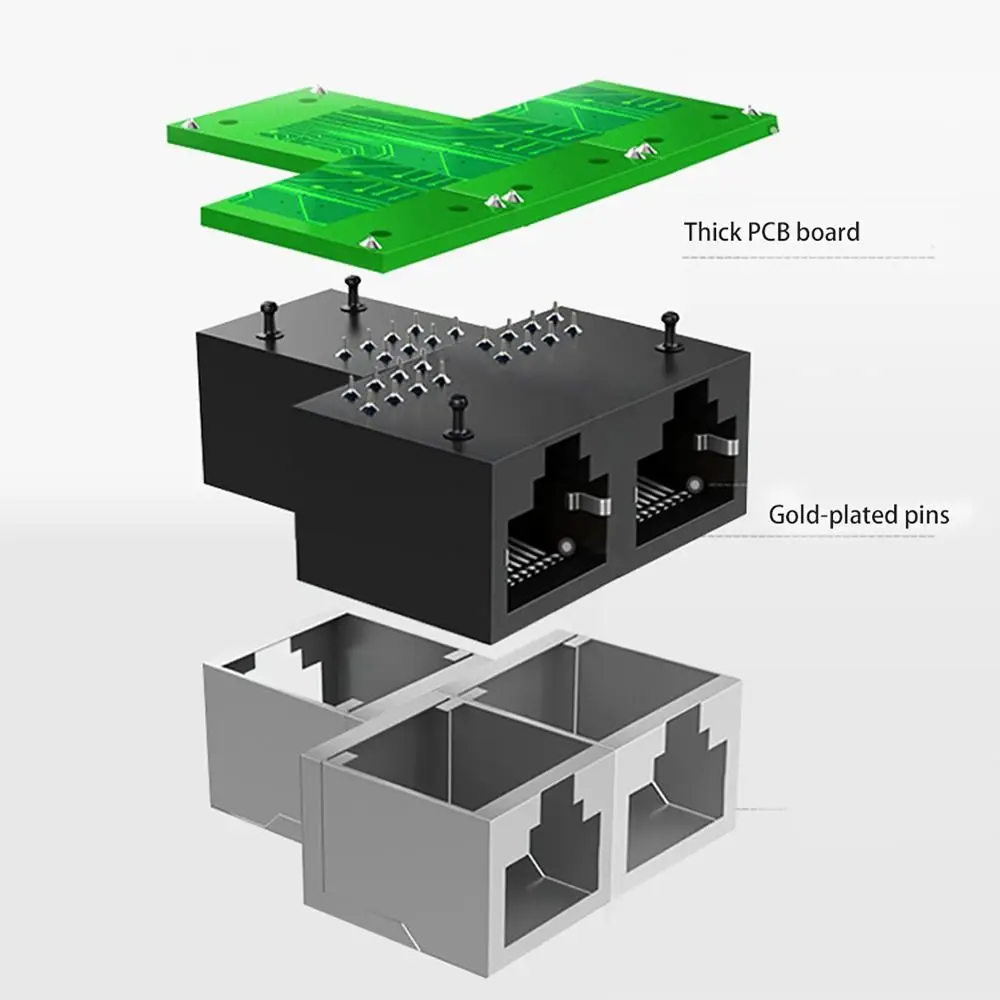 Thick PCB board

Gold-plated pins