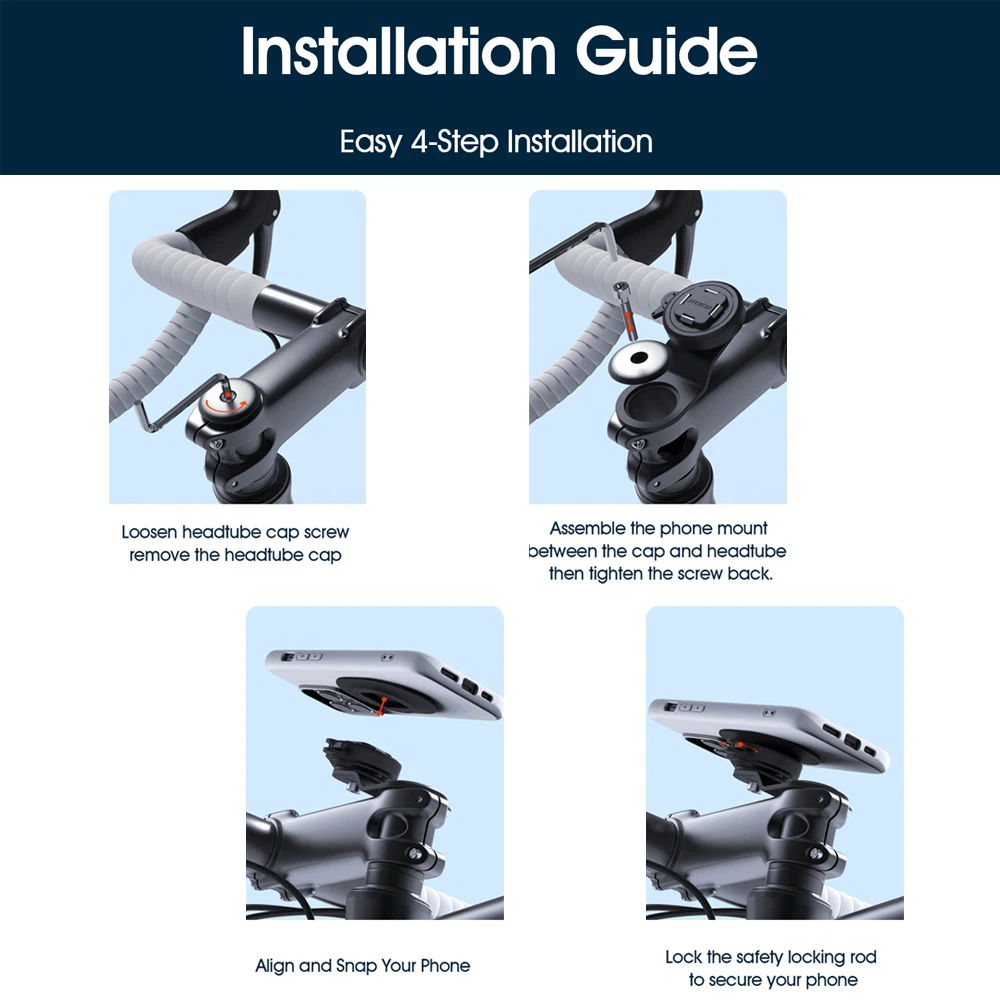 Installation Guide

Easy 4-Step Installation

Loosen headtube cap screw remove the headtube cap

Assemble the phone mount between the cap and headtube then tighten the screw back.

Align and Snap Your Phone

Lock the safety locking rod to secure your phone