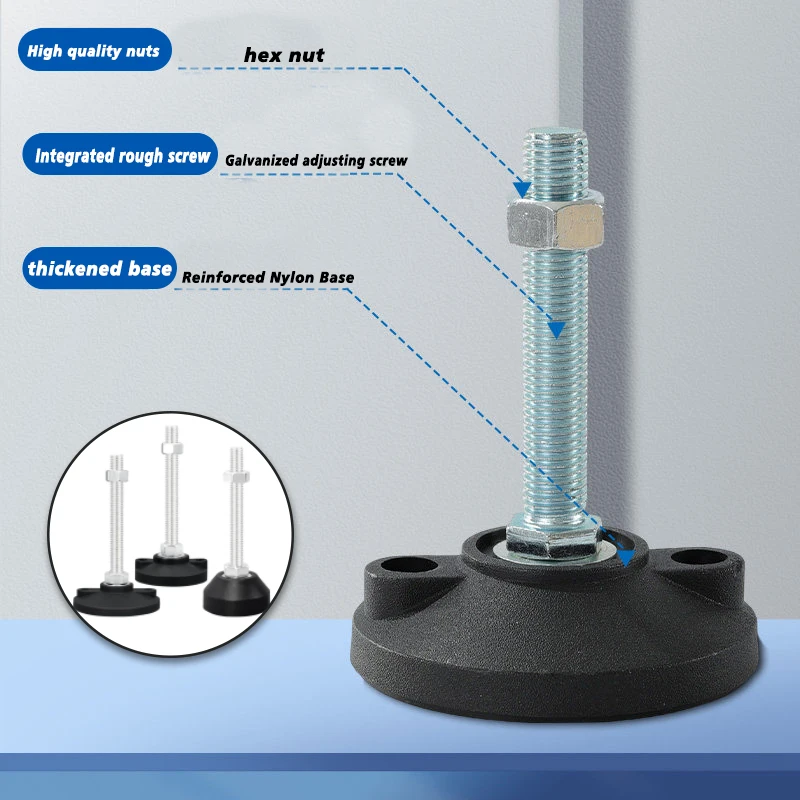 High quality nuts
hex nut

Integrated rough screw
Galvanized adjusting screw

thickened base
Reinforced Nylon Base