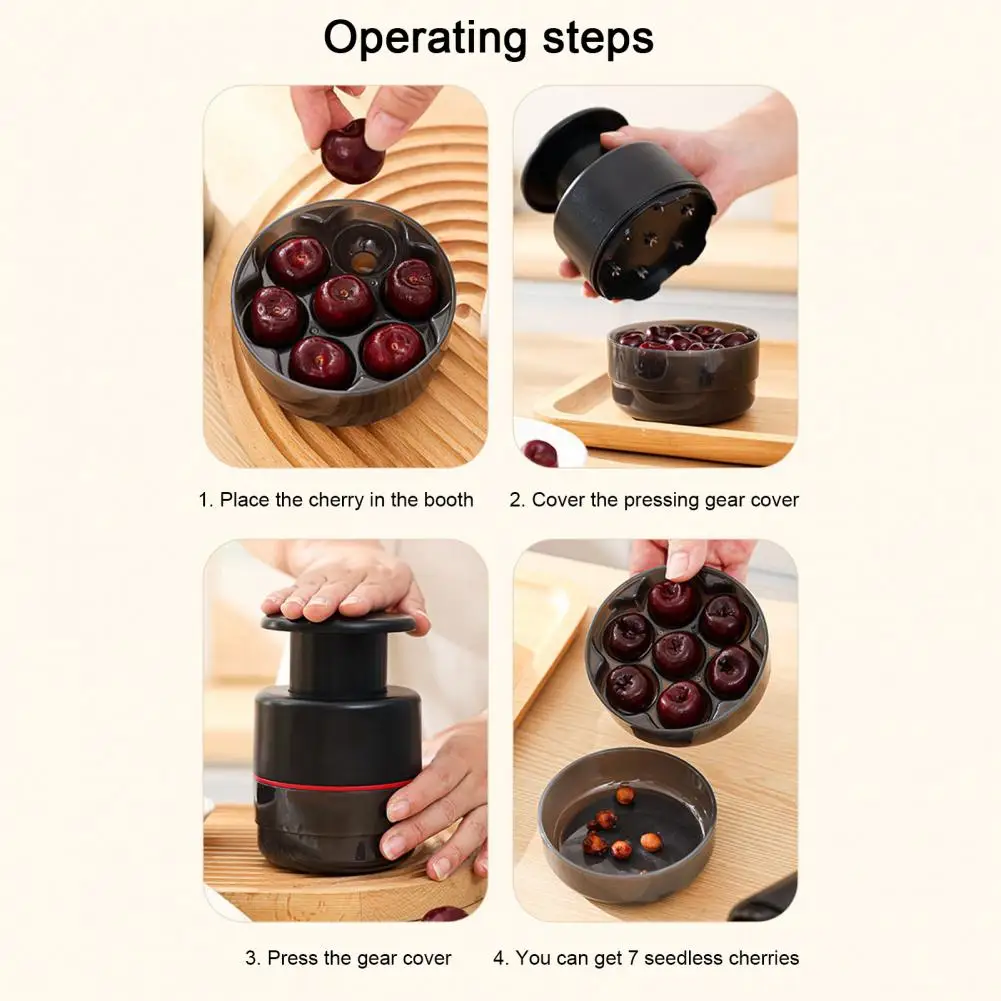 Operating steps

1. Place the cherry in the booth

2. Cover the pressing gear cover

3. Press the gear cover

4. You can get 7 seedless cherries