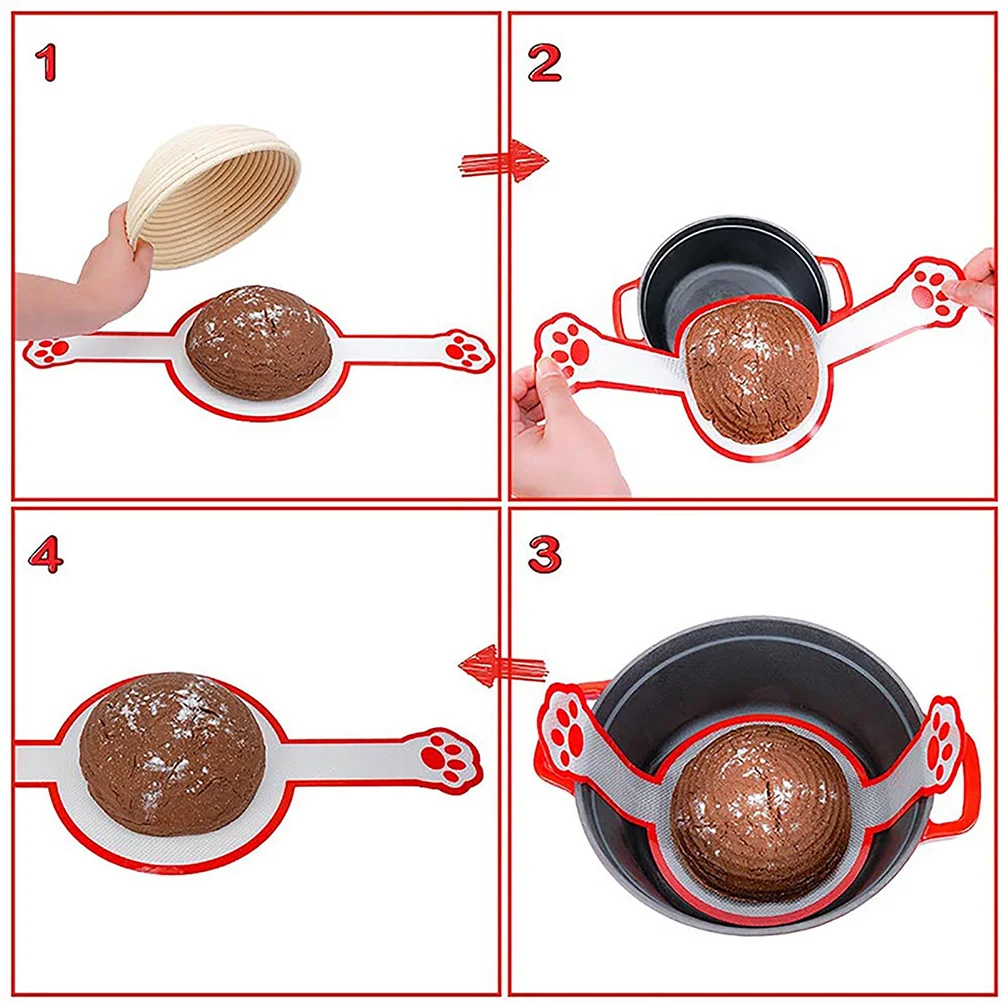 1

2

4

3