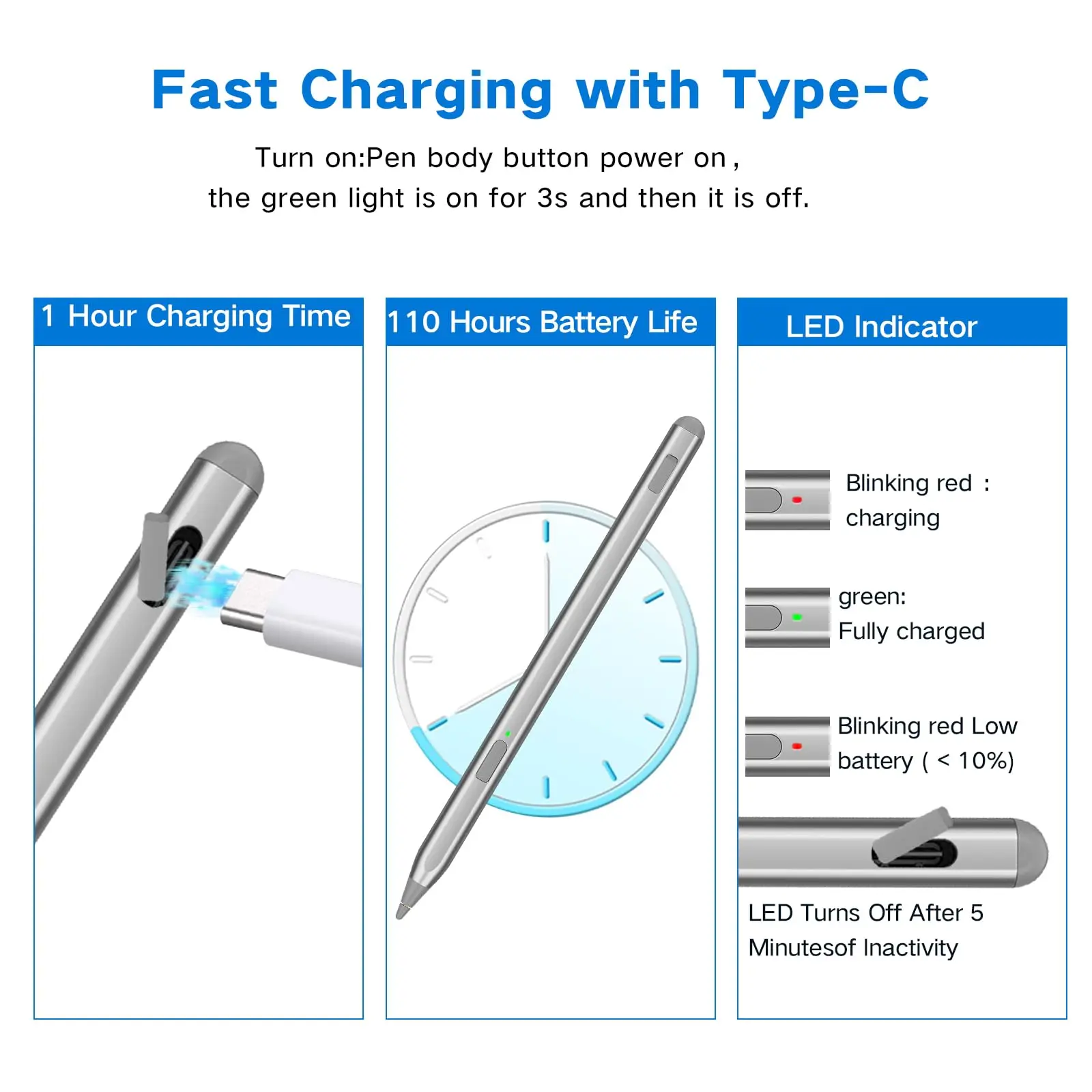 Fast Charging with Type-C

Turn on:Pen body button power on, the green light is on for 3s and then it is off.

1 Hour Charging Time

110 Hours Battery Life

LED Indicator

Blinking red : charging

green: Fully charged

Blinking red Low battery ( < 10%)

LED Turns Off After 5 Minutesof Inactivity