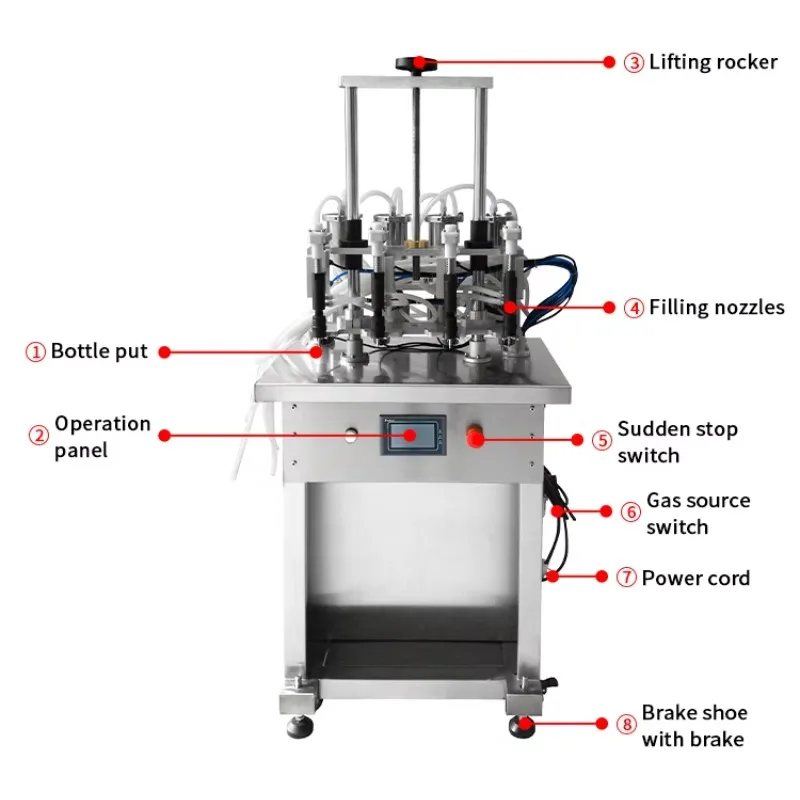 ③ Lifting rocker

④ Filling nozzles

① Bottle put

② Operation panel

⑤ Sudden stop switch

⑥ Gas source switch

⑦ Power cord

⑧ Brake shoe with brake