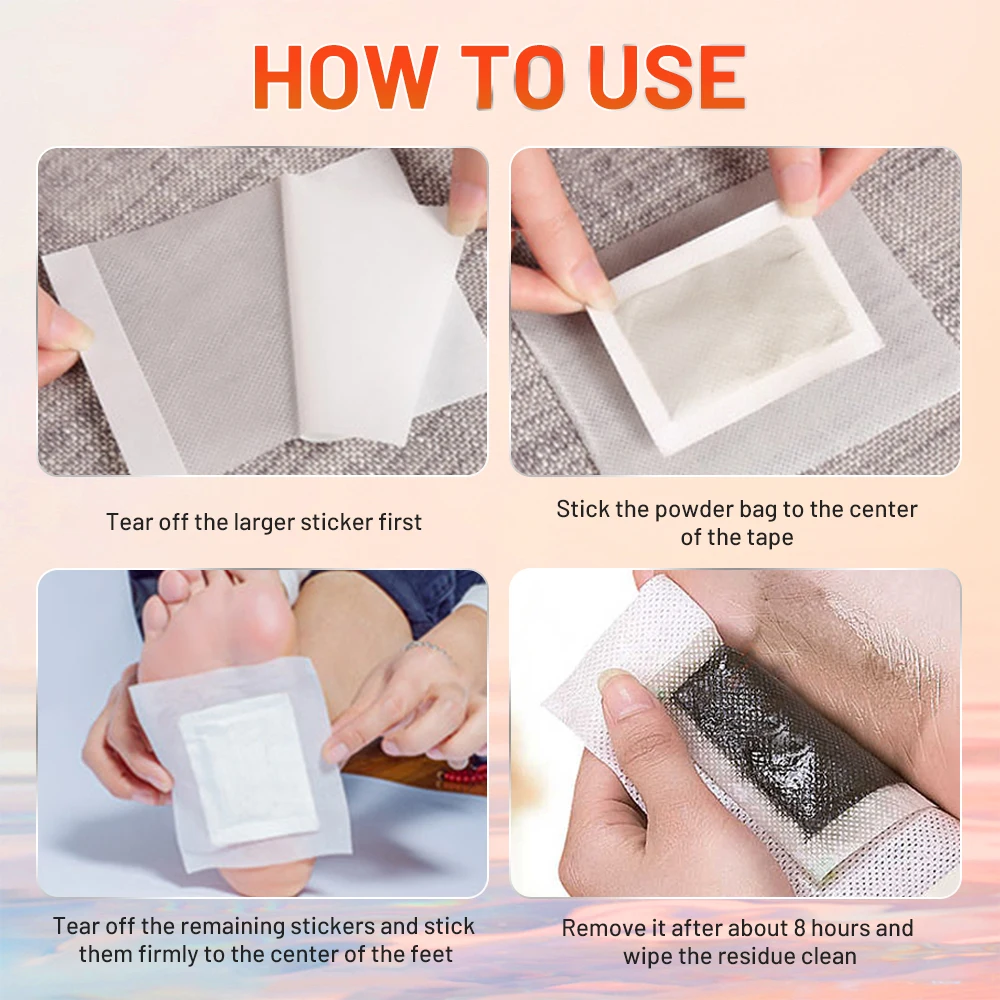 HOW TO USE

Tear off the larger sticker first

Stick the powder bag to the center of the tape

Tear off the remaining stickers and stick them firmly to the center of the feet

Remove it after about 8 hours and wipe the residue clean