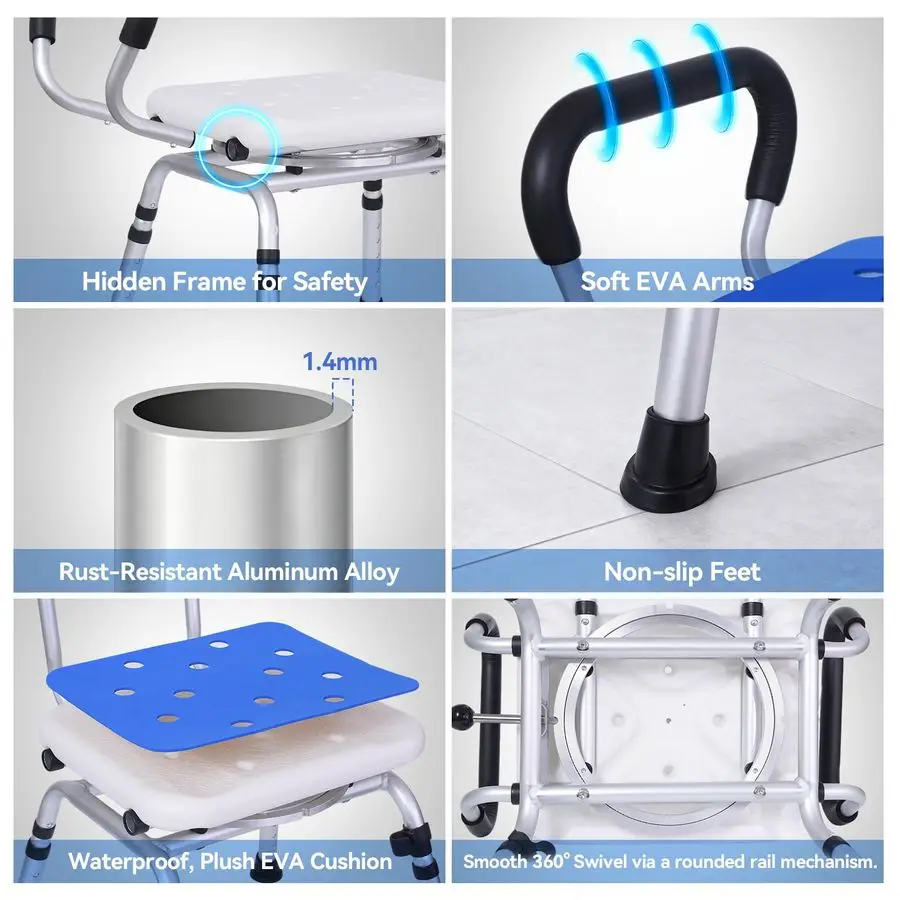 Hidden Frame for Safety

Soft EVA Arms

1.4mm

Rust-Resistant Aluminum Alloy

Non-slip Feet

Waterproof, Plush EVA Cushion

Smooth 360° Swivel via a rounded rail mechanism.