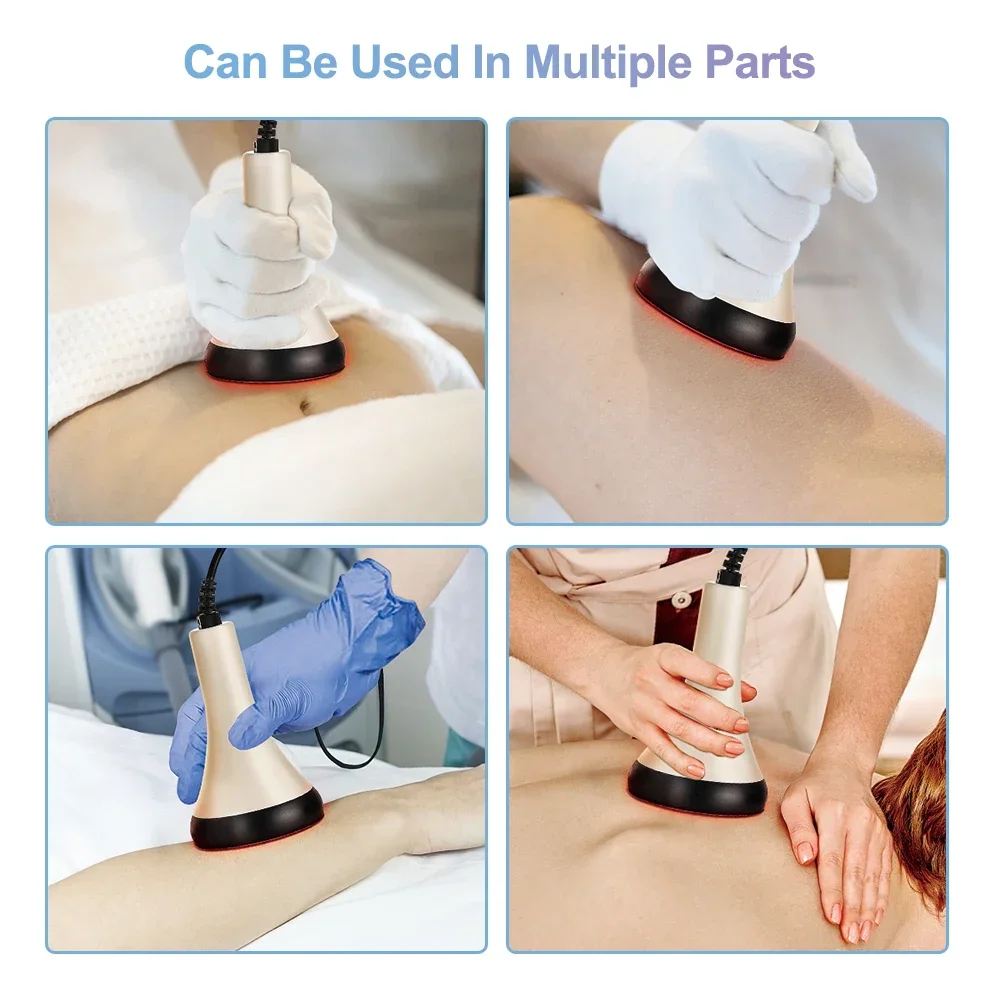 Can Be Used In Multiple Parts