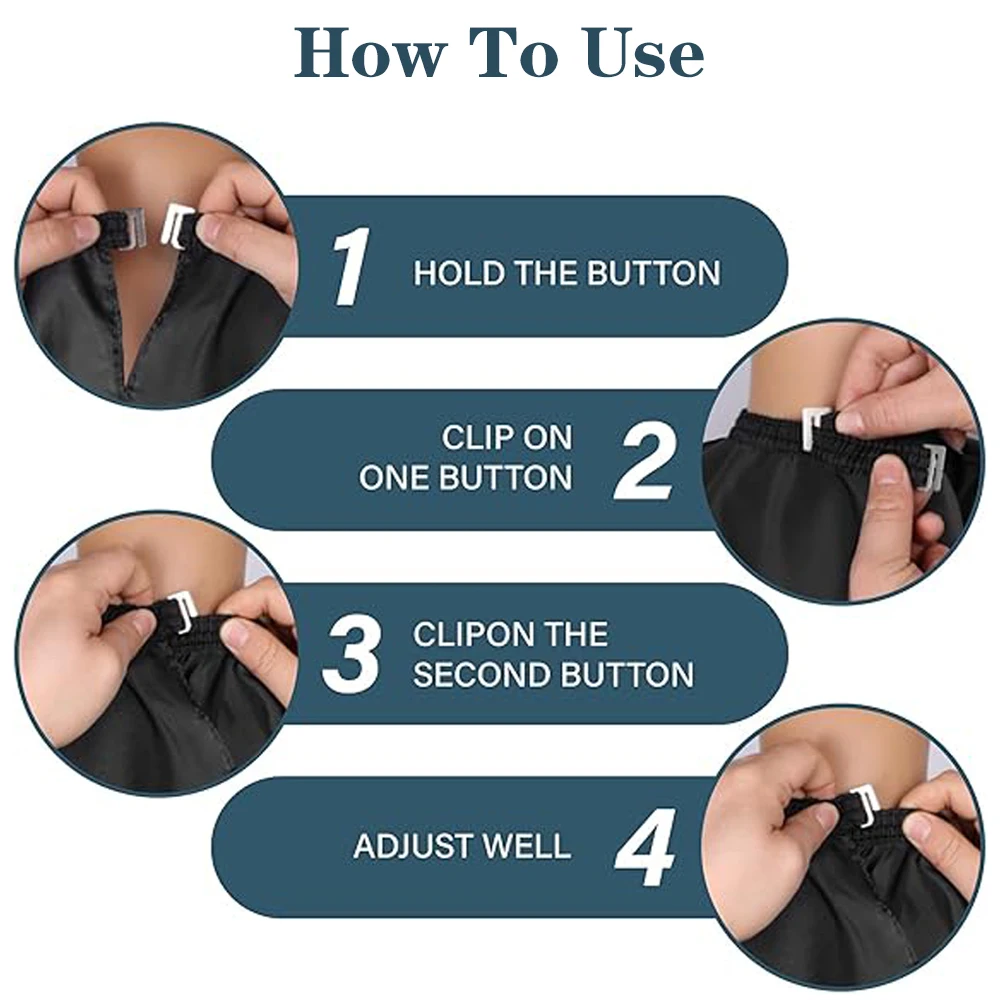 How To Use

1 HOLD THE BUTTON

CLIP ON ONE BUTTON 2

3 CLIPON THE SECOND BUTTON

ADJUST WELL 4