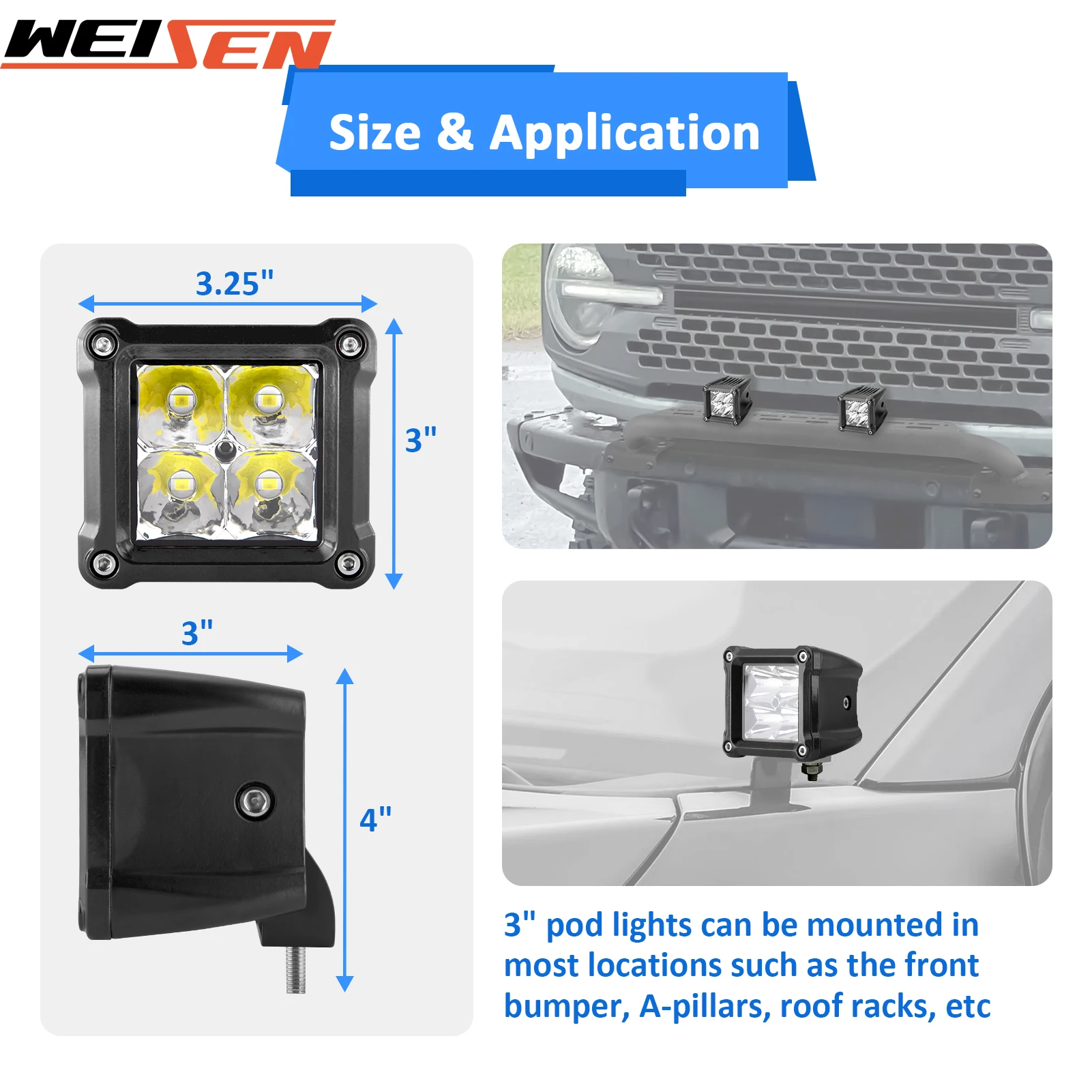 WEISEN

Size & Application

3.25"

3"

3"

4"

3" pod lights can be mounted in most locations such as the front bumper, A-pillars, roof racks, etc