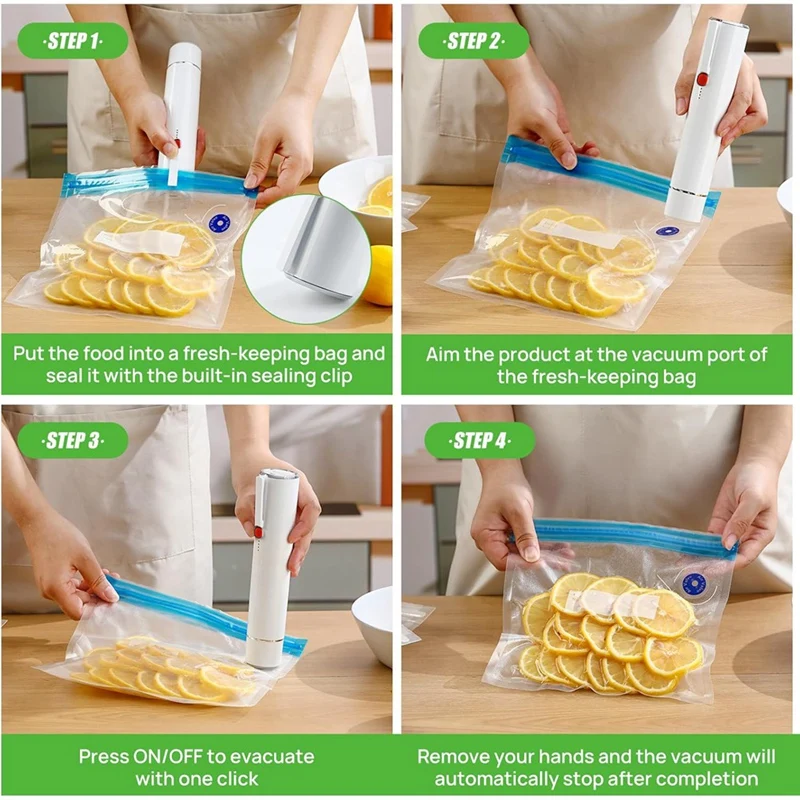 ·STEP 1·

Put the food into a fresh-keeping bag and seal it with the built-in sealing clip

·STEP 2·

Aim the product at the vacuum port of the fresh-keeping bag

·STEP 3·

Press ON/OFF to evacuate with one click

·STEP 4·

Remove your hands and the vacuum will automatically stop after completion