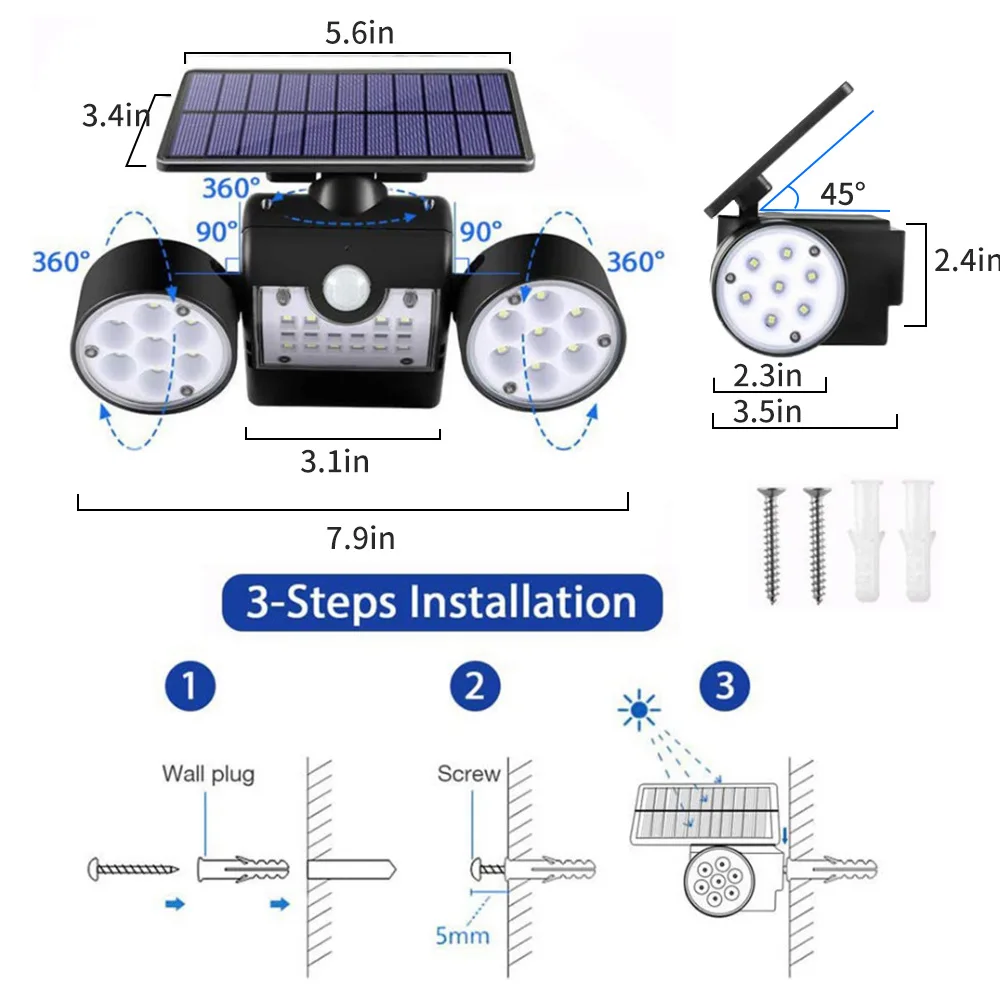 5.6in

3.4in

360°

90°

90°

360°

360°

3.1in

7.9in

45°

2.4in

2.3in

3.5in

3-Steps Installation

1

2

3

Wall plug

Screw

5mm