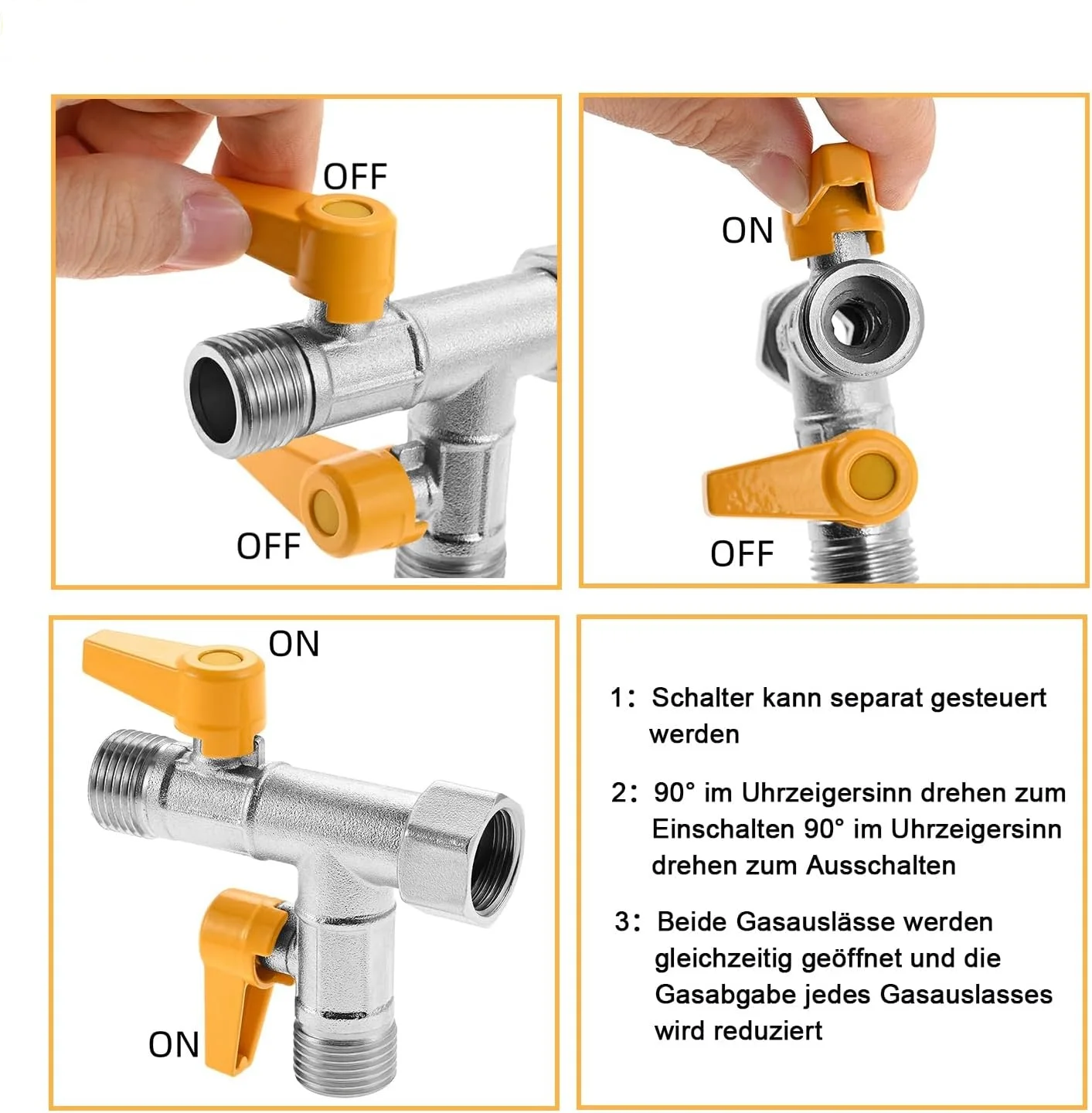 OFF

OFF

ON

OFF

ON

ON

1： Schalter kann separat gesteuert werden

2： 90° im Uhrzeigersinn drehen zum Einschalten 90° im Uhrzeigersinn drehen zum Ausschalten

3： Beide Gasauslässe werden gleichzeitig geöffnet und die Gasabgabe jedes Gasauslasses wird reduziert