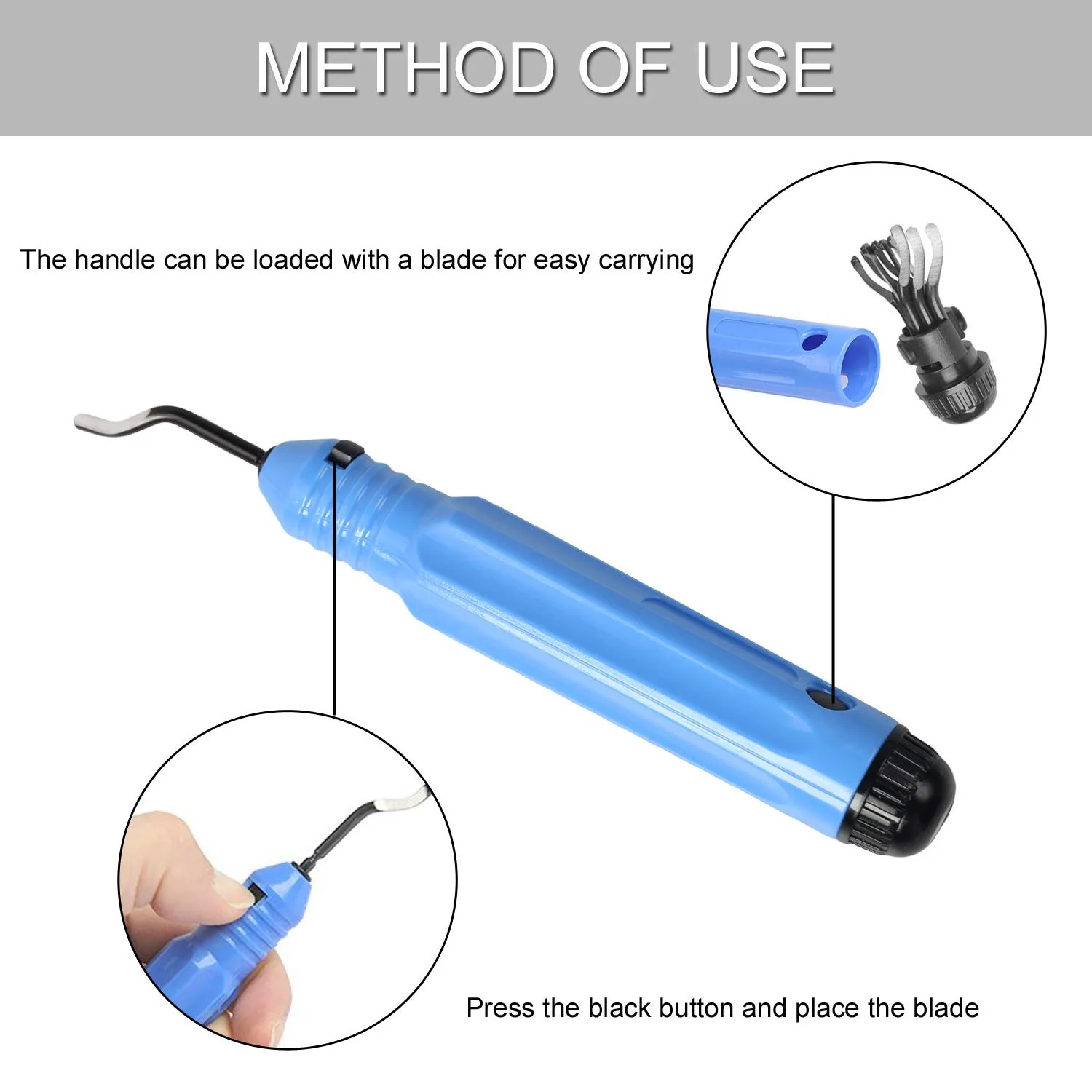 METHOD OF USE

The handle can be loaded with a blade for easy carrying

Press the black button and place the blade