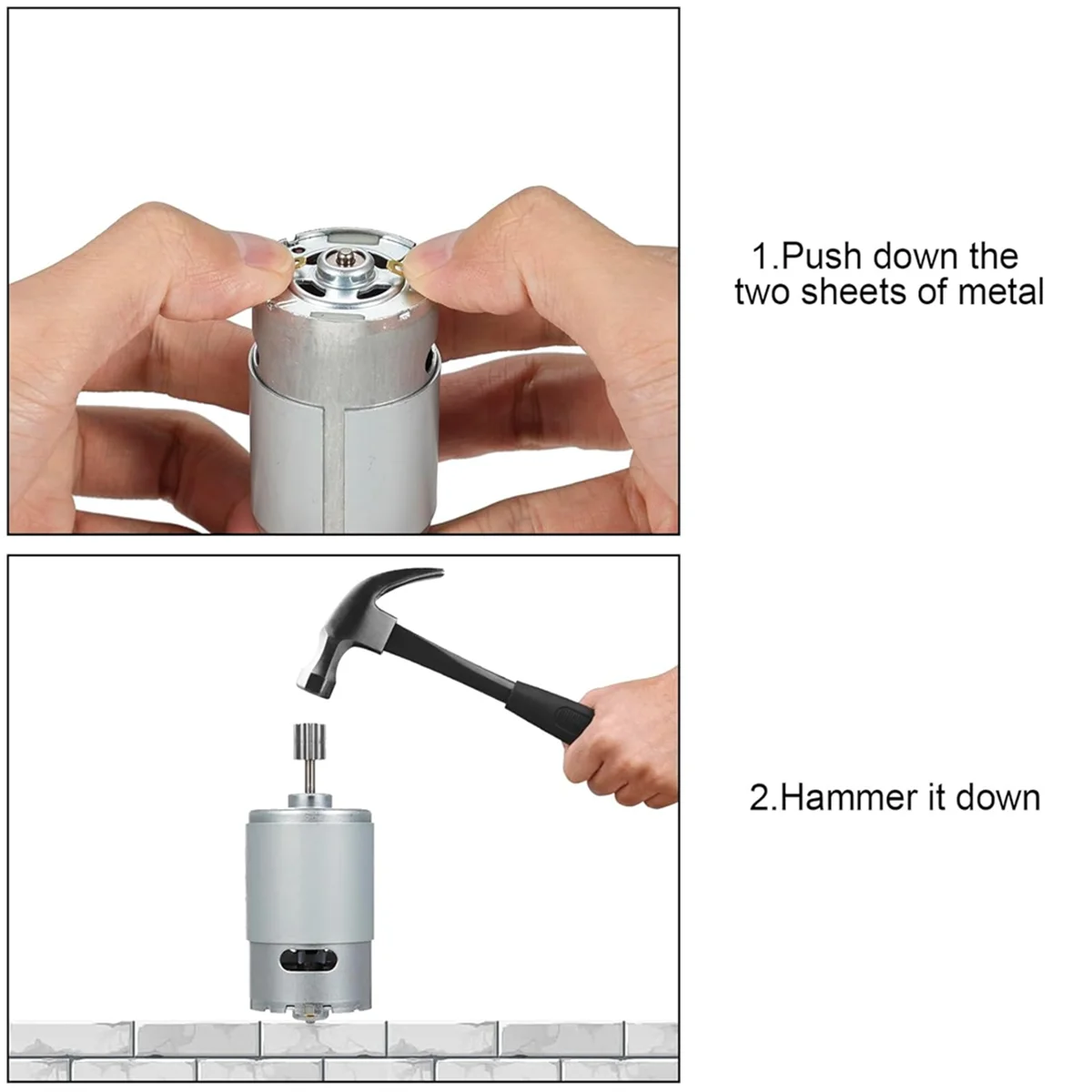 1.Push down the two sheets of metal

2.Hammer it down