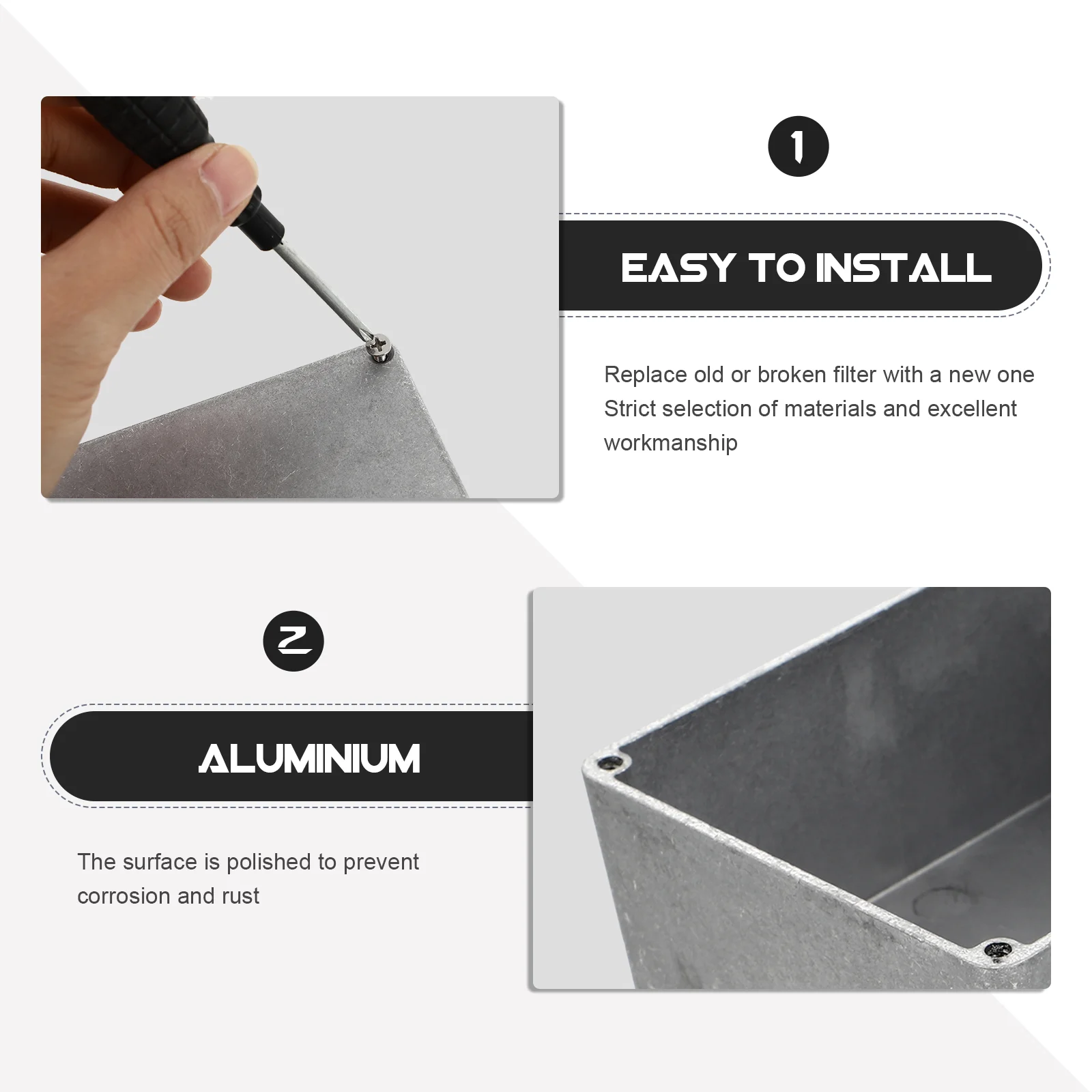 1

EASY TO INSTALL

Replace old or broken filter with a new one
Strict selection of materials and excellent workmanship

2

ALUMINIUM

The surface is polished to prevent corrosion and rust