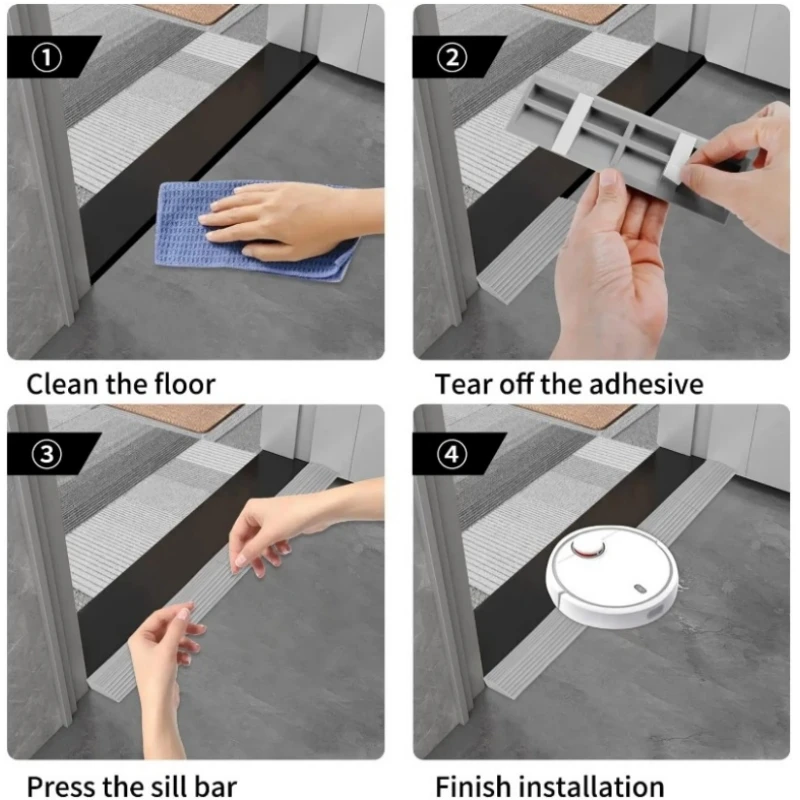 ①

Clean the floor

②

Tear off the adhesive

③

Press the sill bar

④

Finish installation