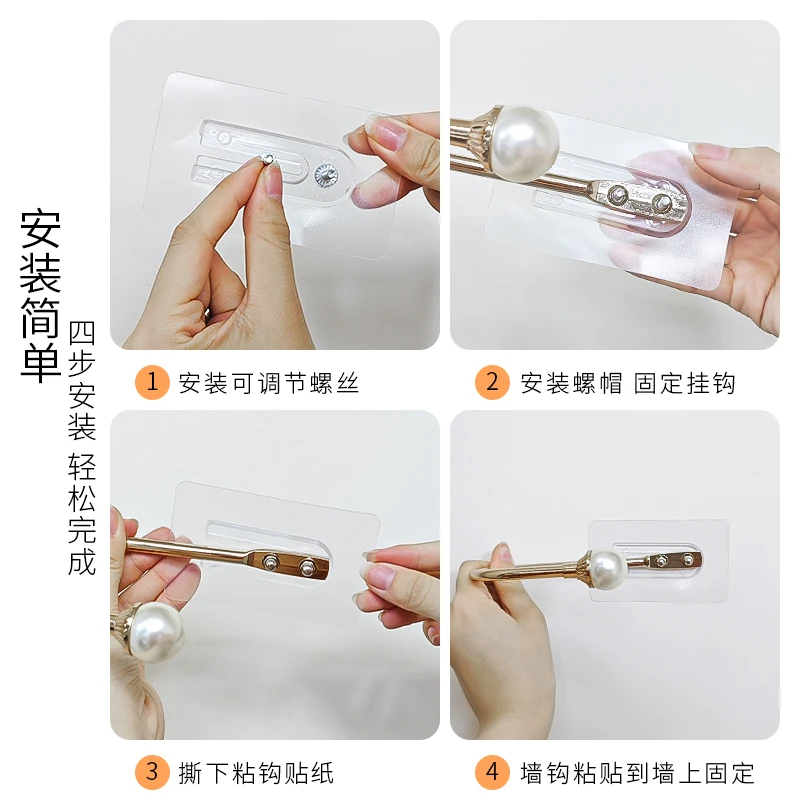 安装简单

四步安装 轻松完成

1 安装可调节螺丝

2 安装螺帽 固定挂钩

3 撕下粘钩贴纸

4 墙钩粘贴到墙上固定