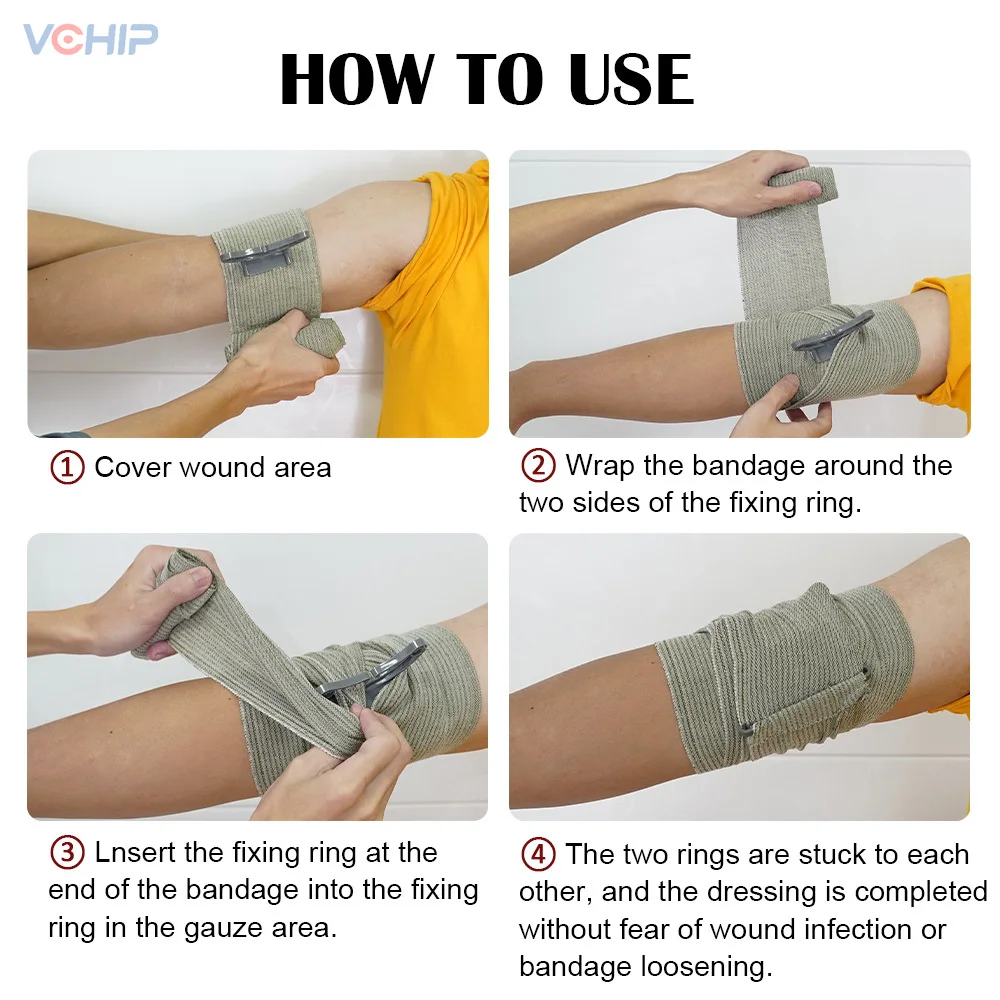 VCHIP

HOW TO USE

① Cover wound area

② Wrap the bandage around the two sides of the fixing ring.

③ Lnsert the fixing ring at the end of the bandage into the fixing ring in the gauze area.

④ The two rings are stuck to each other, and the dressing is completed without fear of wound infection or bandage loosening.