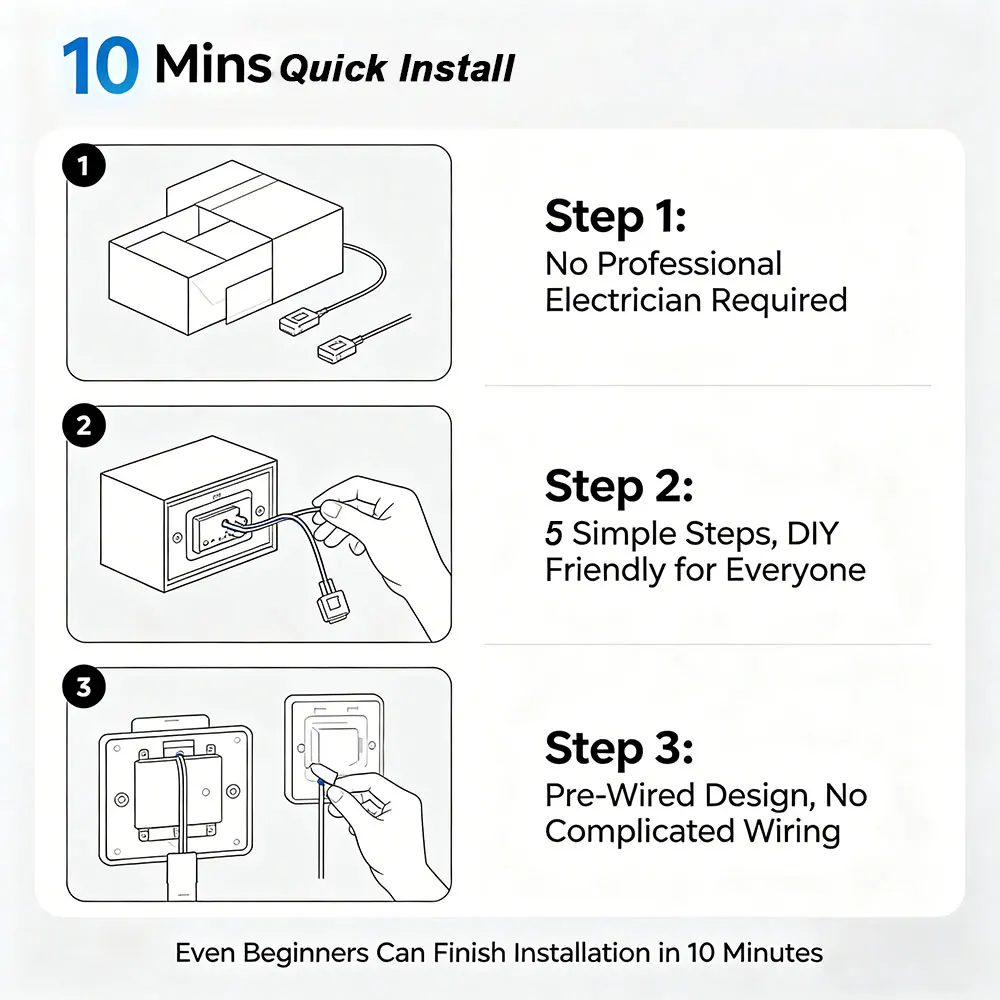 10 Mins Quick Install

1

Step 1:
No Professional Electrician Required

2

Step 2:
5 Simple Steps, DIY Friendly for Everyone

3

Step 3:
Pre-Wired Design, No Complicated Wiring

Even Beginners Can Finish Installation in 10 Minutes