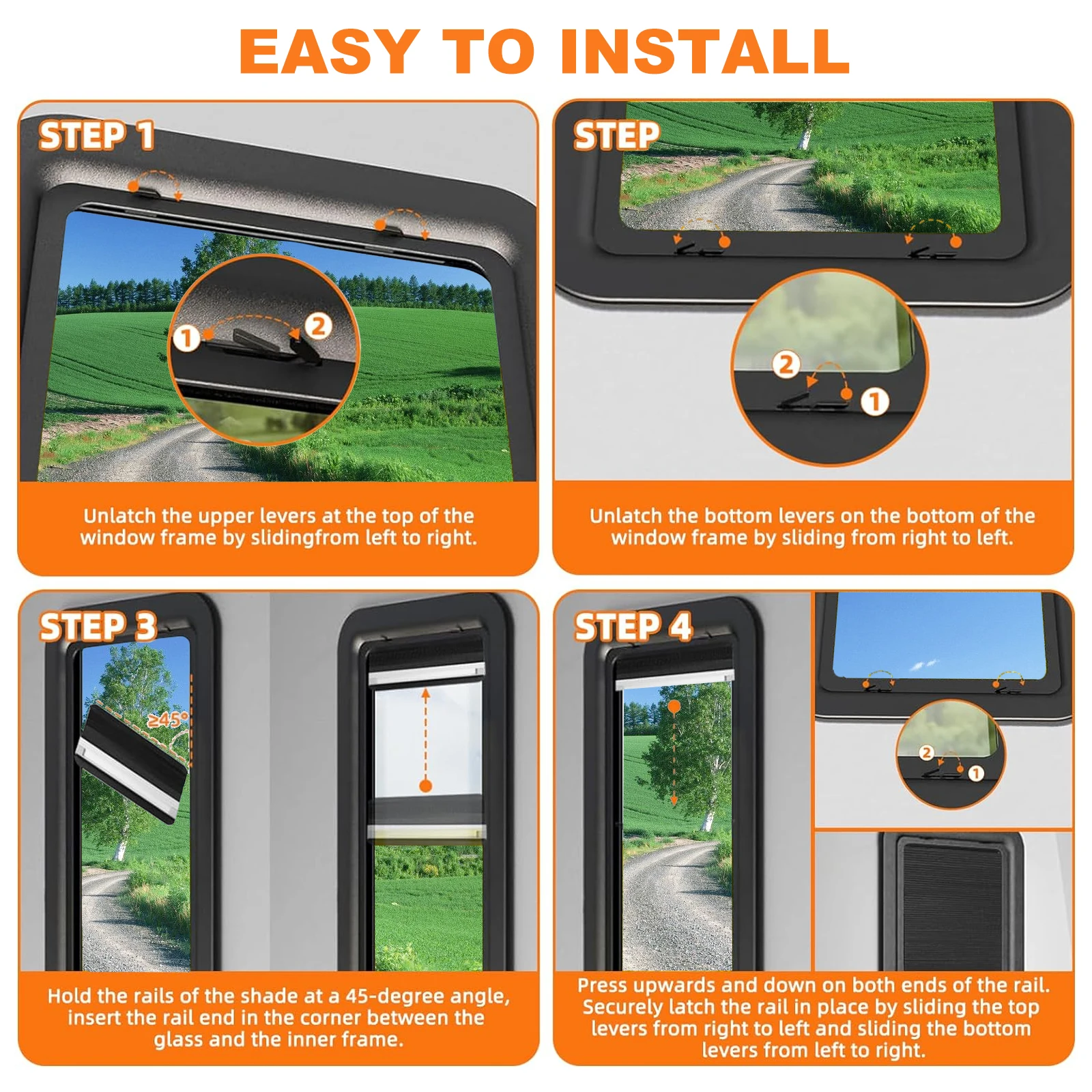 EASY TO INSTALL

STEP 1

1 2

Unlatch the upper levers at the top of the window frame by slidingfrom left to right.

STEP

2 1

Unlatch the bottom levers on the bottom of the window frame by sliding from right to left.

STEP 3

≥45°

Hold the rails of the shade at a 45-degree angle, insert the rail end in the corner between the glass and the inner frame.

STEP 4

2 1

Press upwards and down on both ends of the rail. Securely latch the rail in place by sliding the top levers from right to left and sliding the bottom levers from left to right.