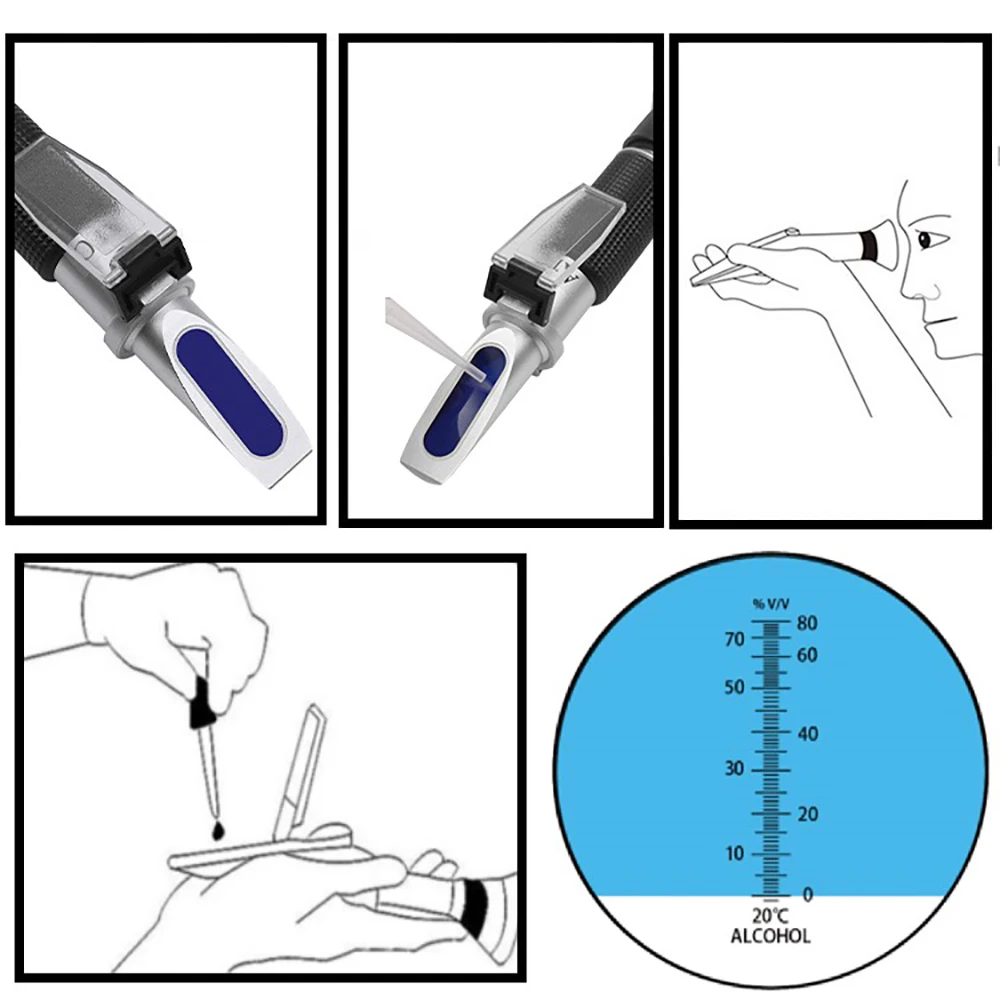 % V/V
80
70
60
50
40
30
20
10
0
20℃
ALCOHOL