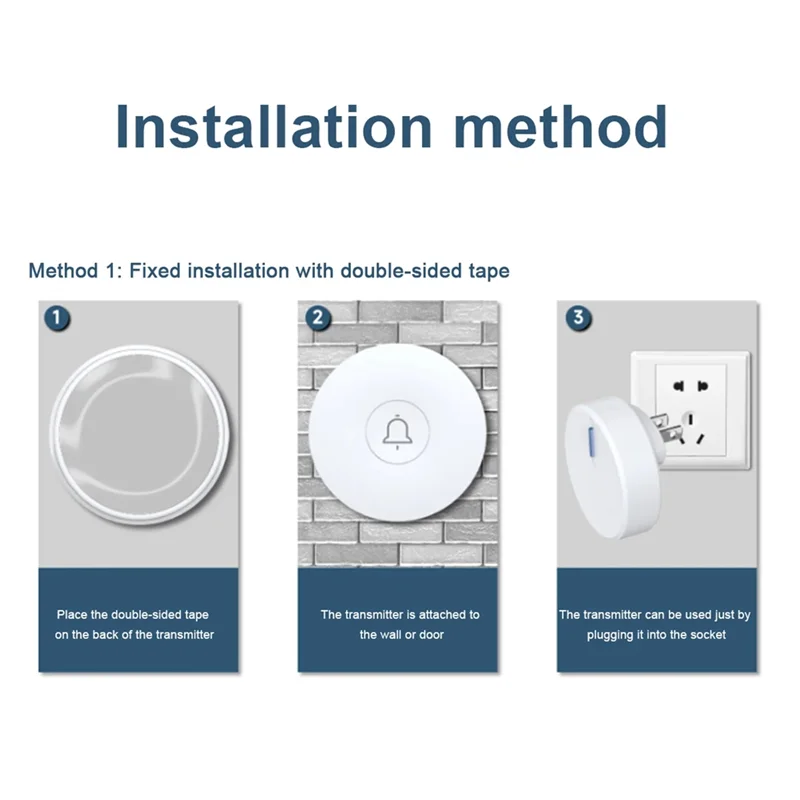 Installation method

Method 1: Fixed installation with double-sided tape

1

Place the double-sided tape on the back of the transmitter

2

The transmitter is attached to the wall or door

3

The transmitter can be used just by plugging it into the socket