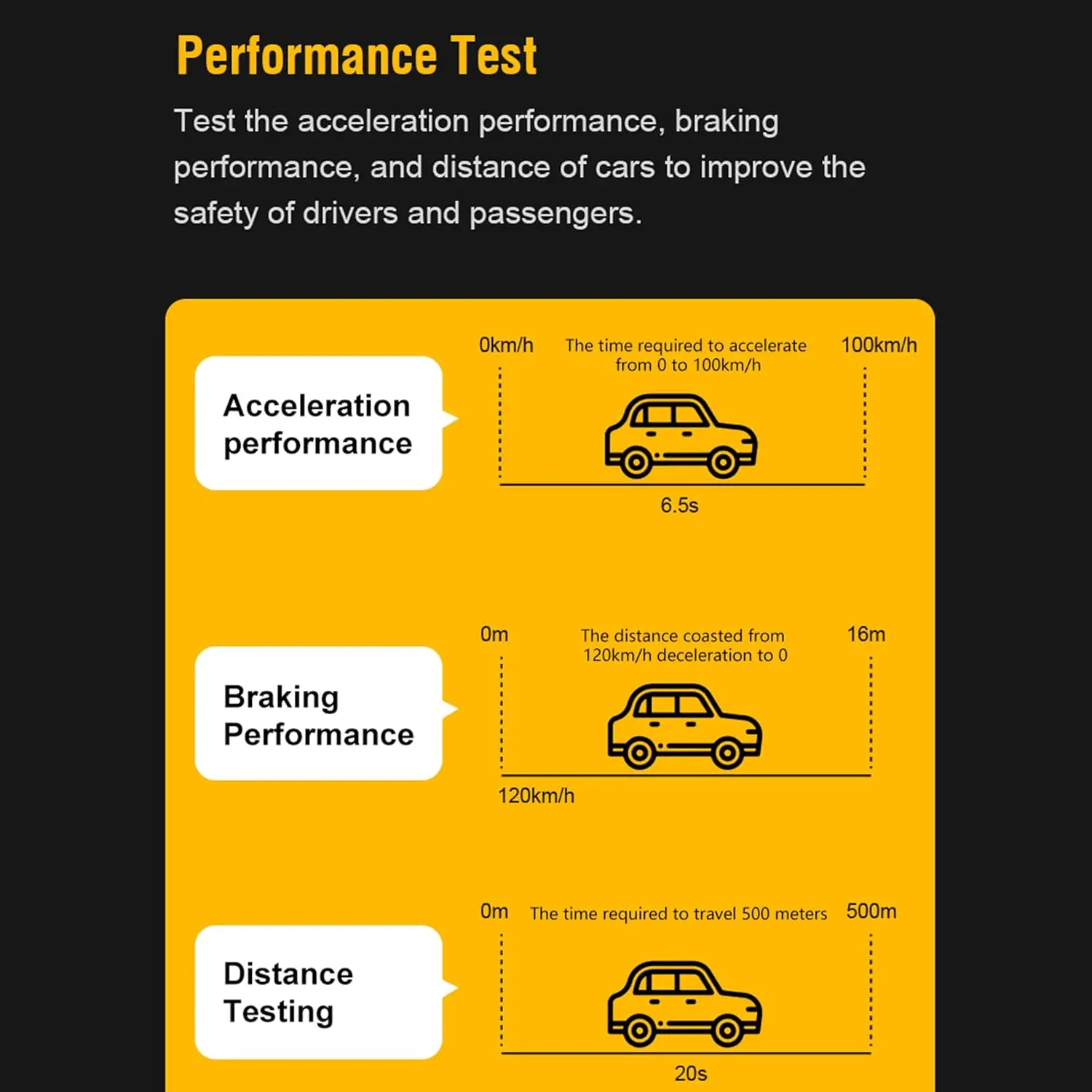 Performance Test

Test the acceleration performance, braking performance, and distance of cars to improve the safety of drivers and passengers.

Acceleration performance

0km/h

The time required to accelerate from 0 to 100km/h

100km/h

6.5s

Braking Performance

0m

The distance coasted from 120km/h deceleration to 0

16m

120km/h

Distance Testing

0m

The time required to travel 500 meters

500m

20s