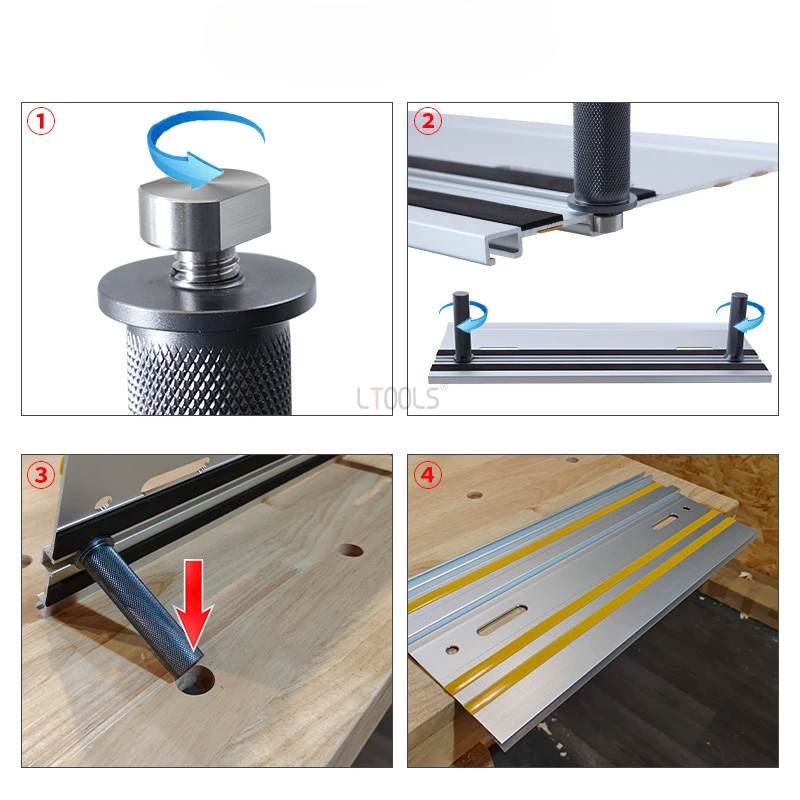 1
2
LTOOLS®
3
4