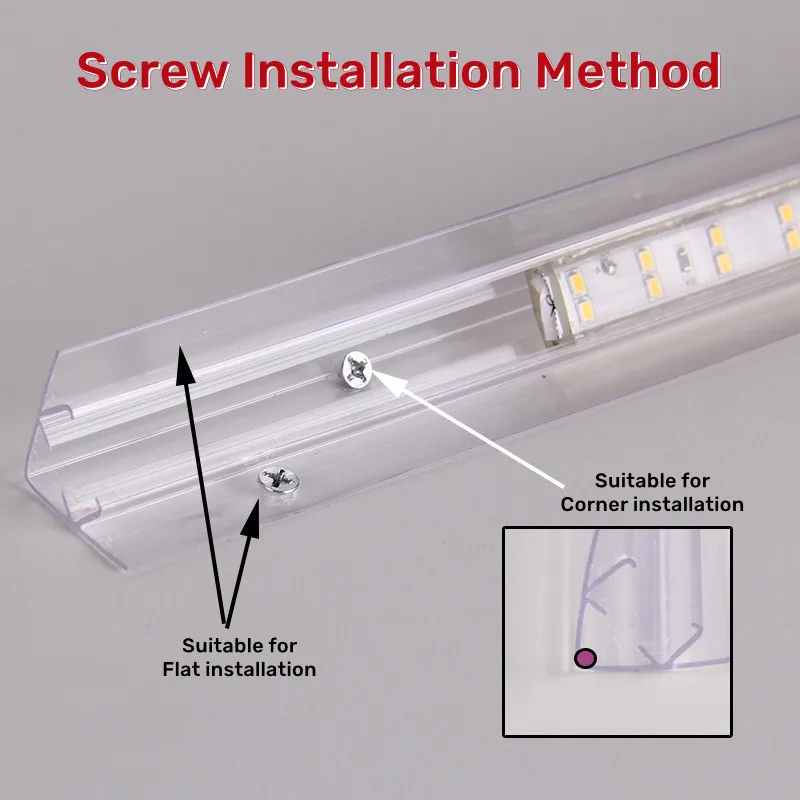 Screw Installation Method

Suitable for Corner installation

Suitable for Flat installation