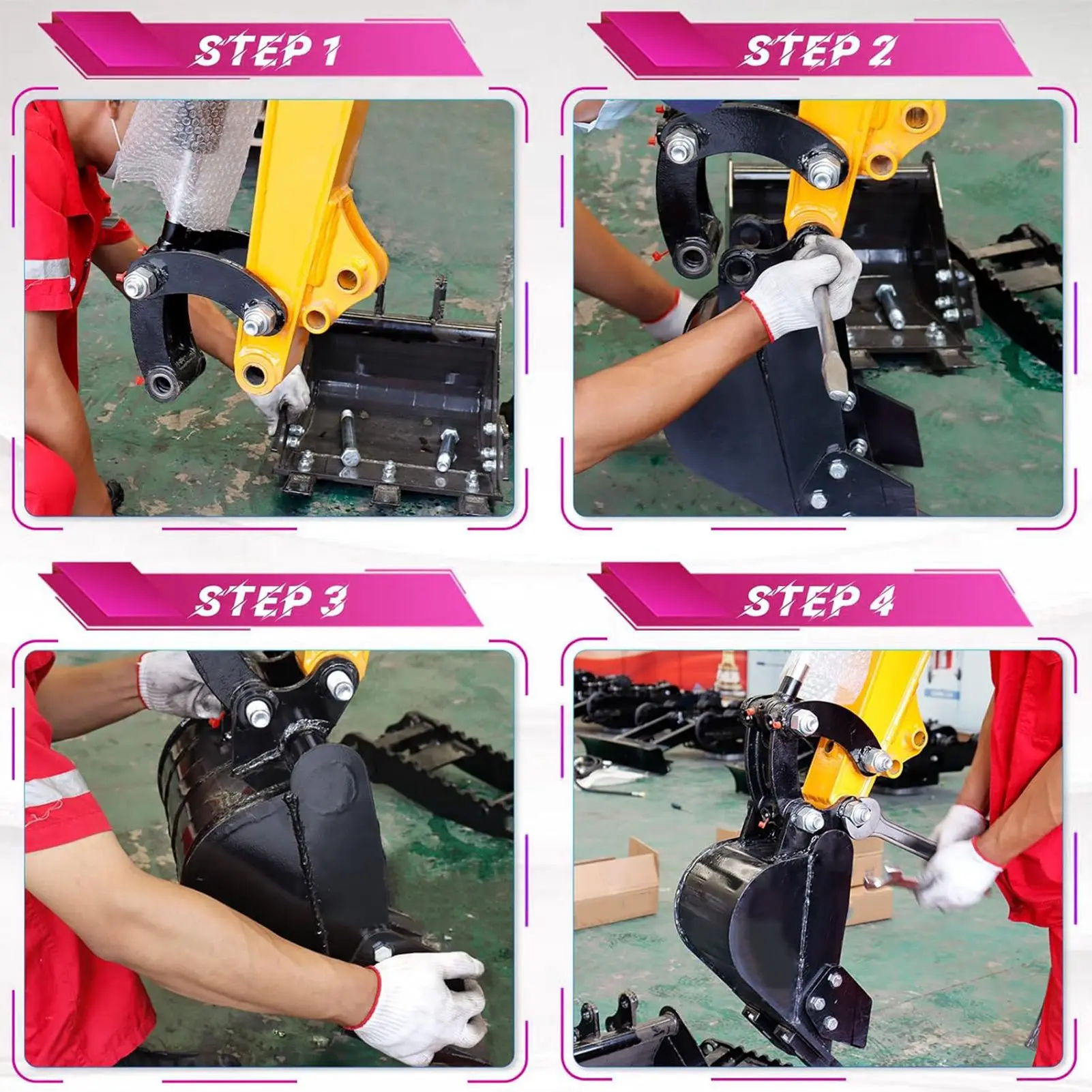 STEP 1

STEP 2

STEP 3

STEP 4