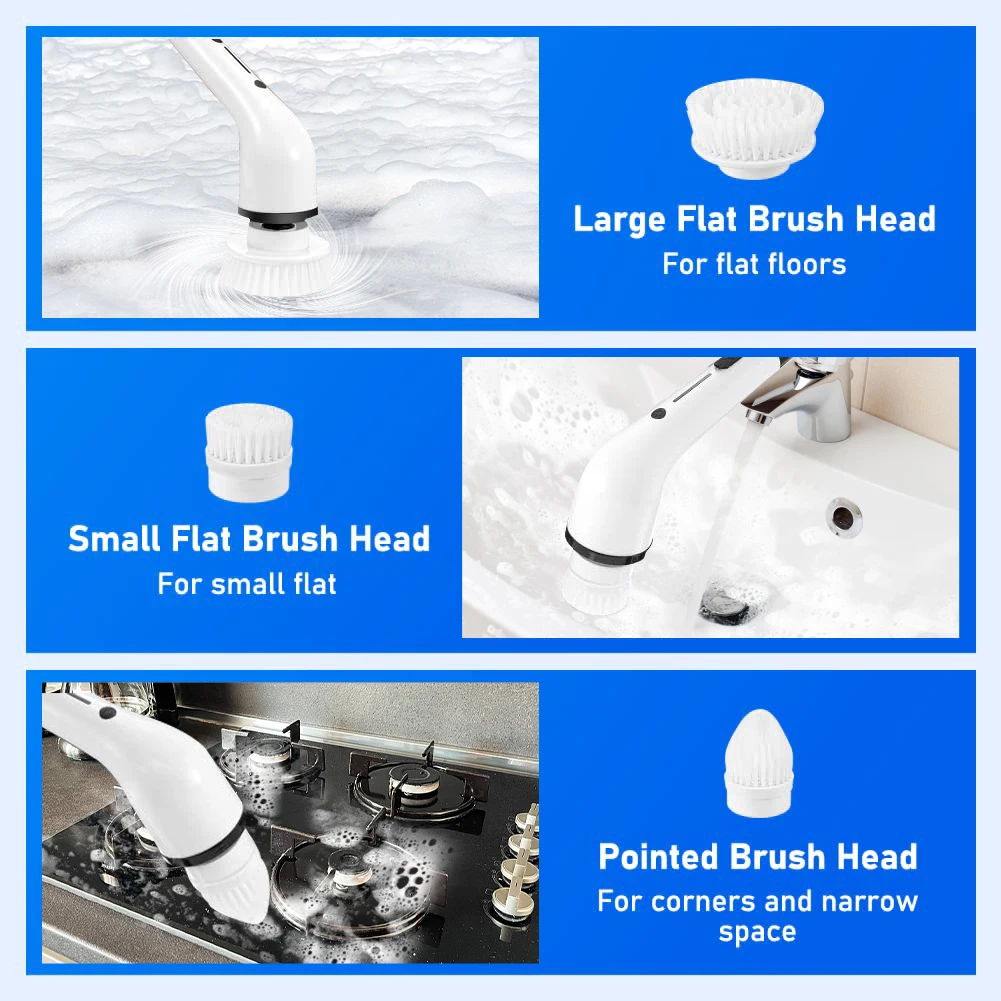 Large Flat Brush Head
For flat floors

Small Flat Brush Head
For small flat

Pointed Brush Head
For corners and narrow space