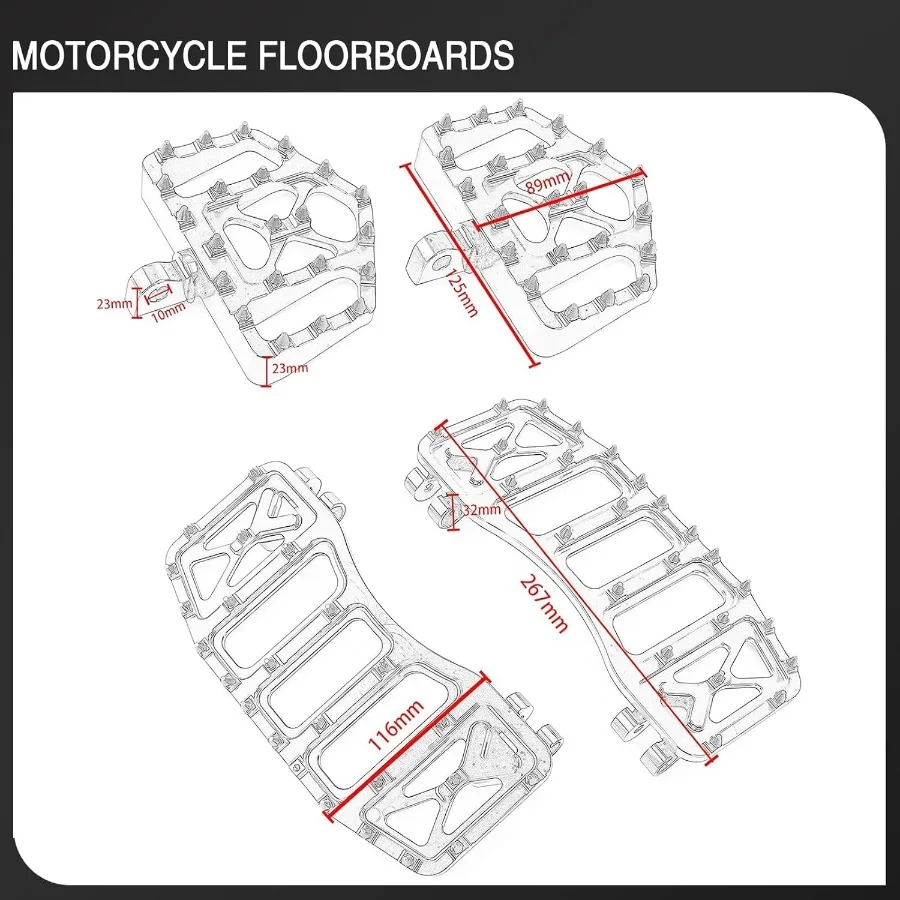 MOTORCYCLE FLOORBOARDS

23mm
10mm
23mm

89mm
125mm

32mm
267mm

116mm