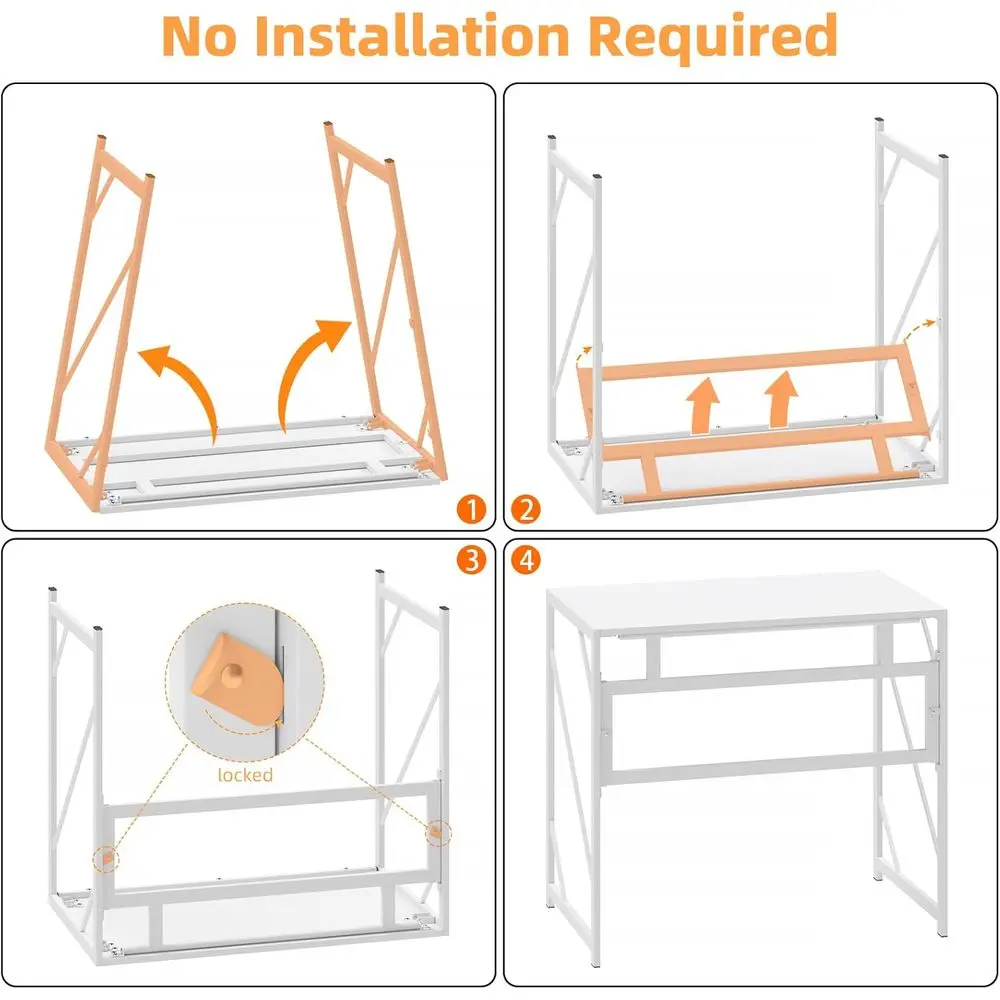 No Installation Required

1

2

3

locked

4