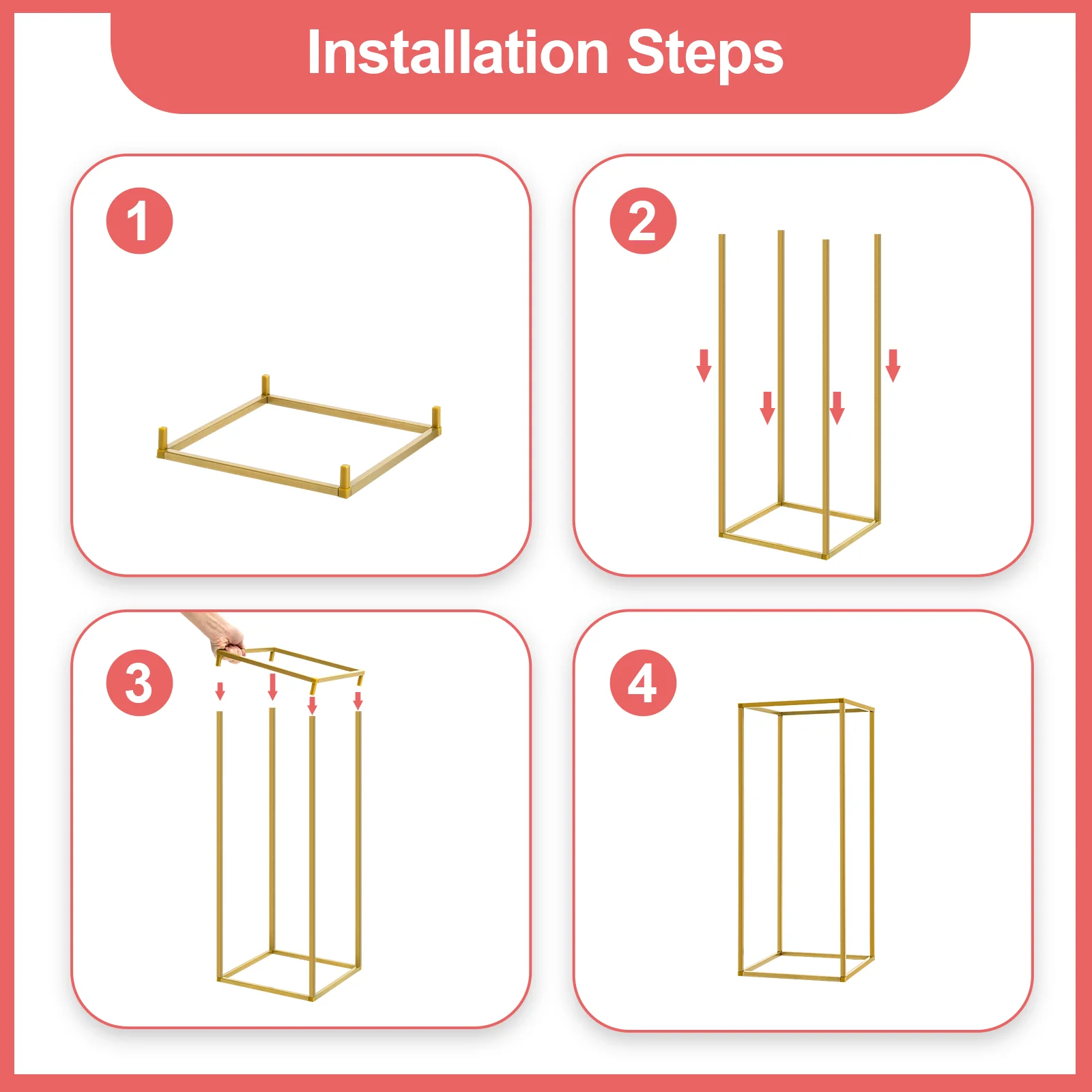 Installation Steps

1

2

3

4