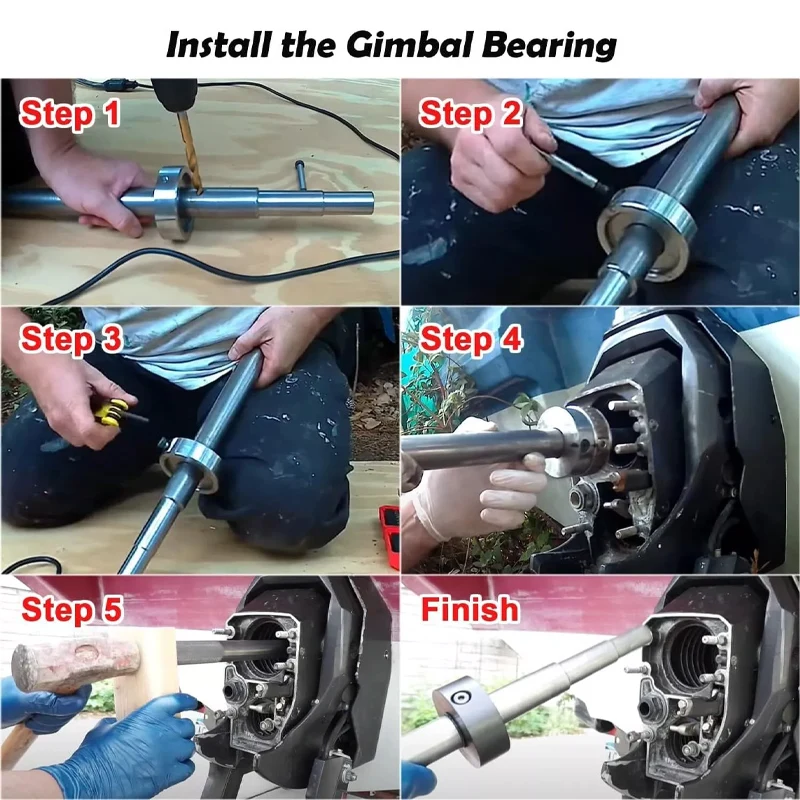 Install the Gimbal Bearing

Step 1

Step 2

Step 3

Step 4

Step 5

Finish