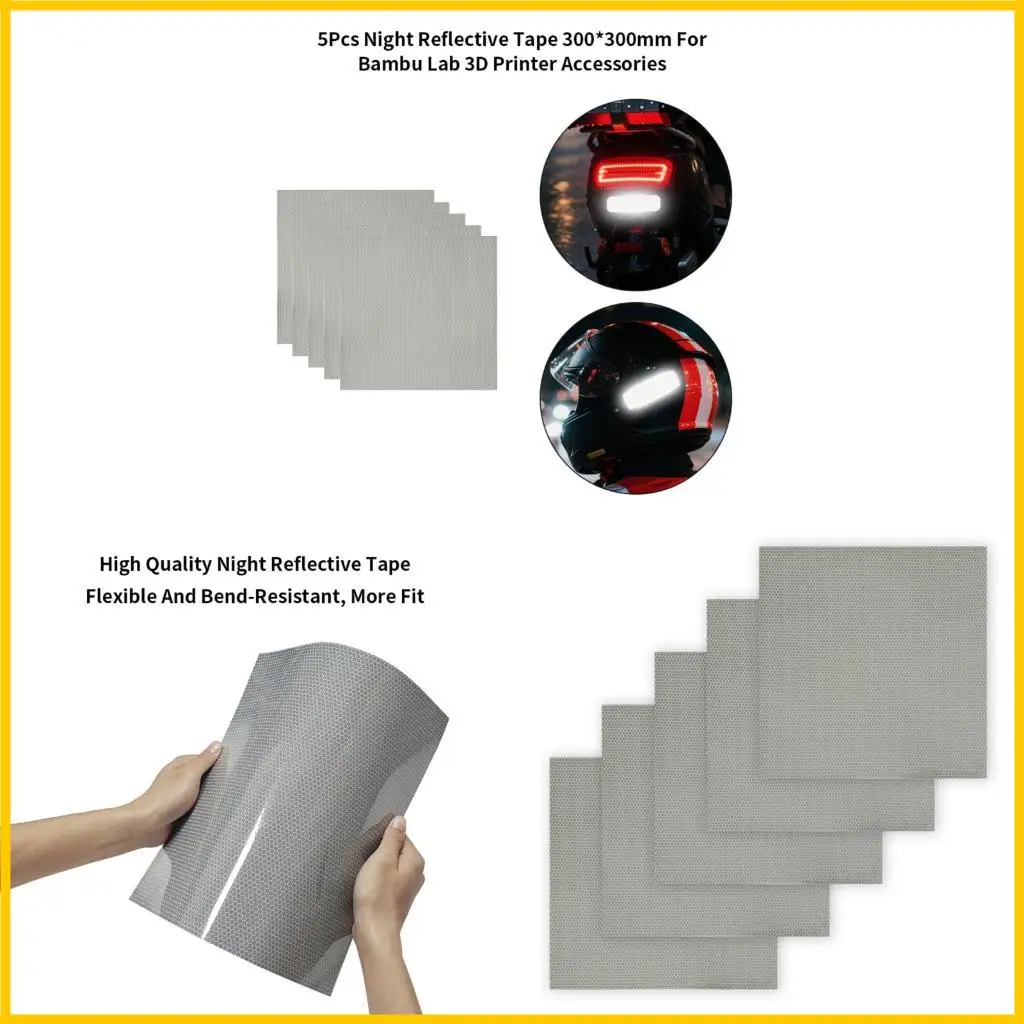 5Pcs Night Reflective Tape 300*300mm For Bambu Lab 3D Printer Accessories

High Quality Night Reflective Tape
Flexible And Bend-Resistant, More Fit