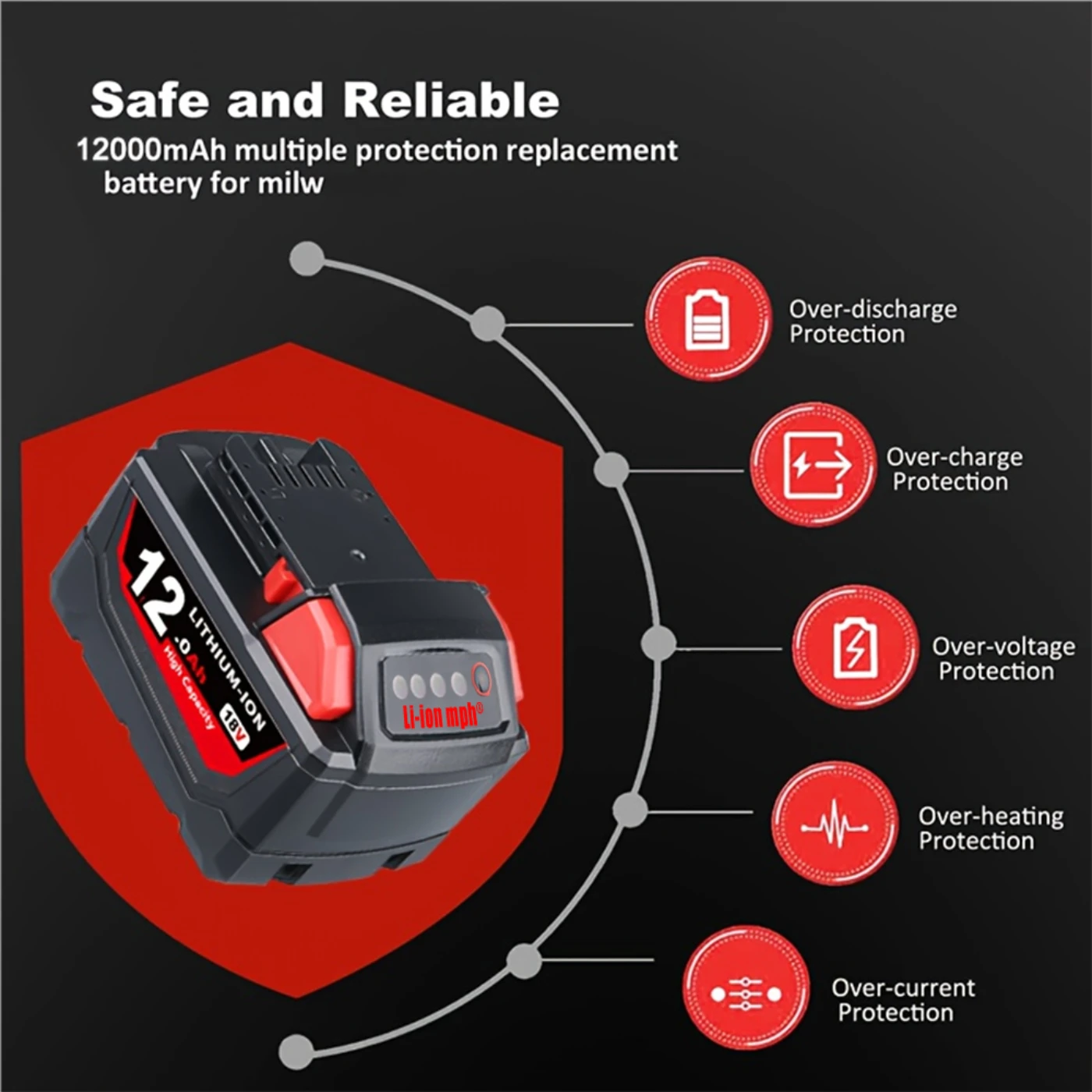 Safe and Reliable
12000mAh multiple protection replacement battery for milw

12.0Ah
LITHIUM-ION
High Capacity
18V
Li-ion mph®

Over-discharge Protection

Over-charge Protection

Over-voltage Protection

Over-heating Protection

Over-current Protection