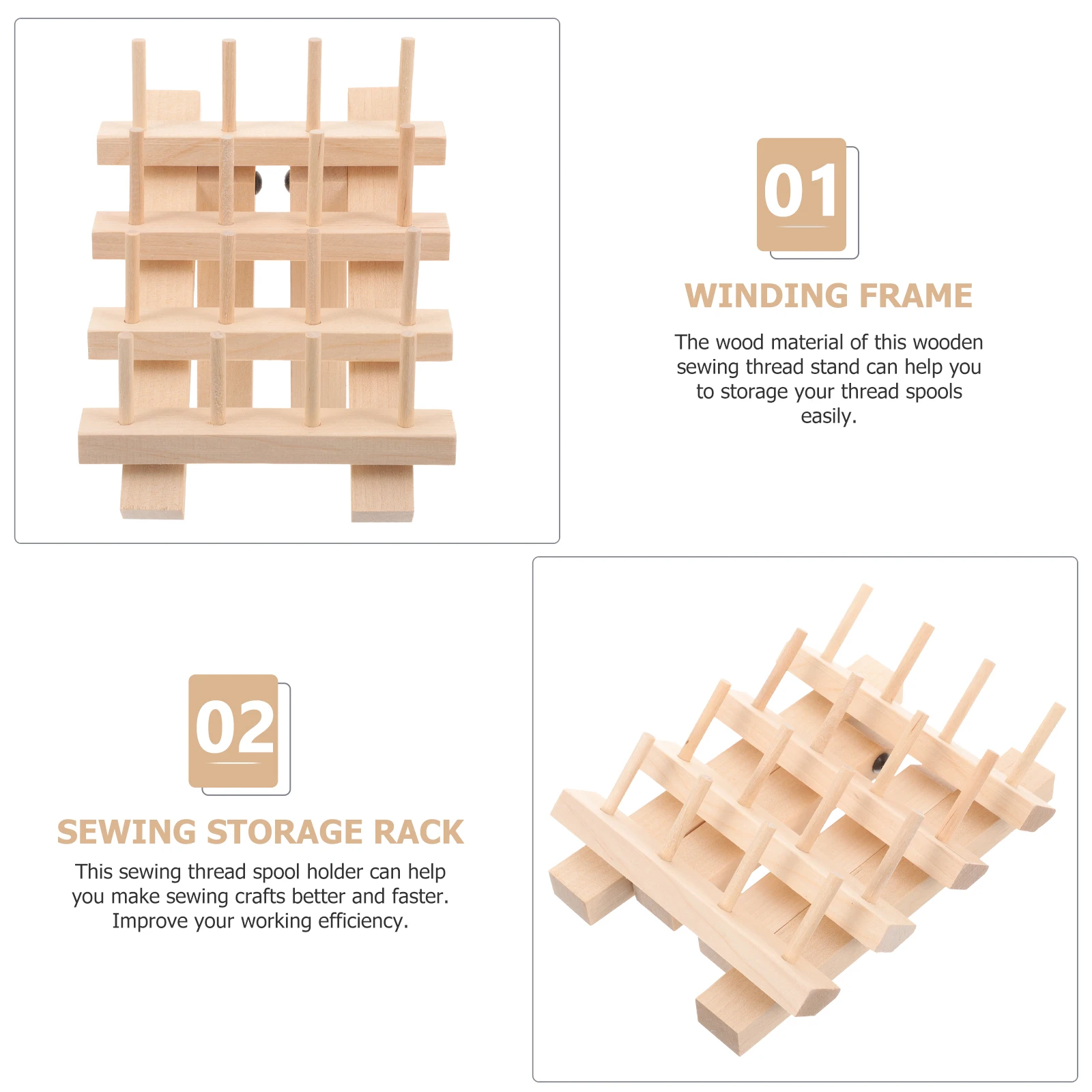 01

WINDING FRAME

The wood material of this wooden sewing thread stand can help you to storage your thread spools easily.

02

SEWING STORAGE RACK

This sewing thread spool holder can help you make sewing crafts better and faster. Improve your working efficiency.