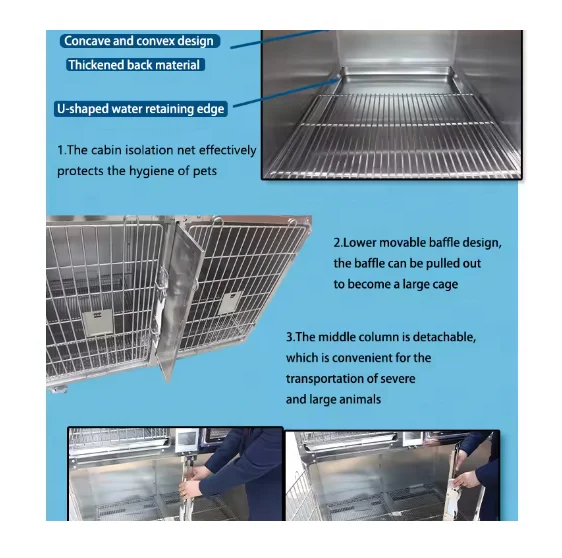 Concave and convex design

Thickened back material

U-shaped water retaining edge

1.The cabin isolation net effectively protects the hygiene of pets

2.Lower movable baffle design, the baffle can be pulled out to become a large cage

3.The middle column is detachable, which is convenient for the transportation of severe and large animals