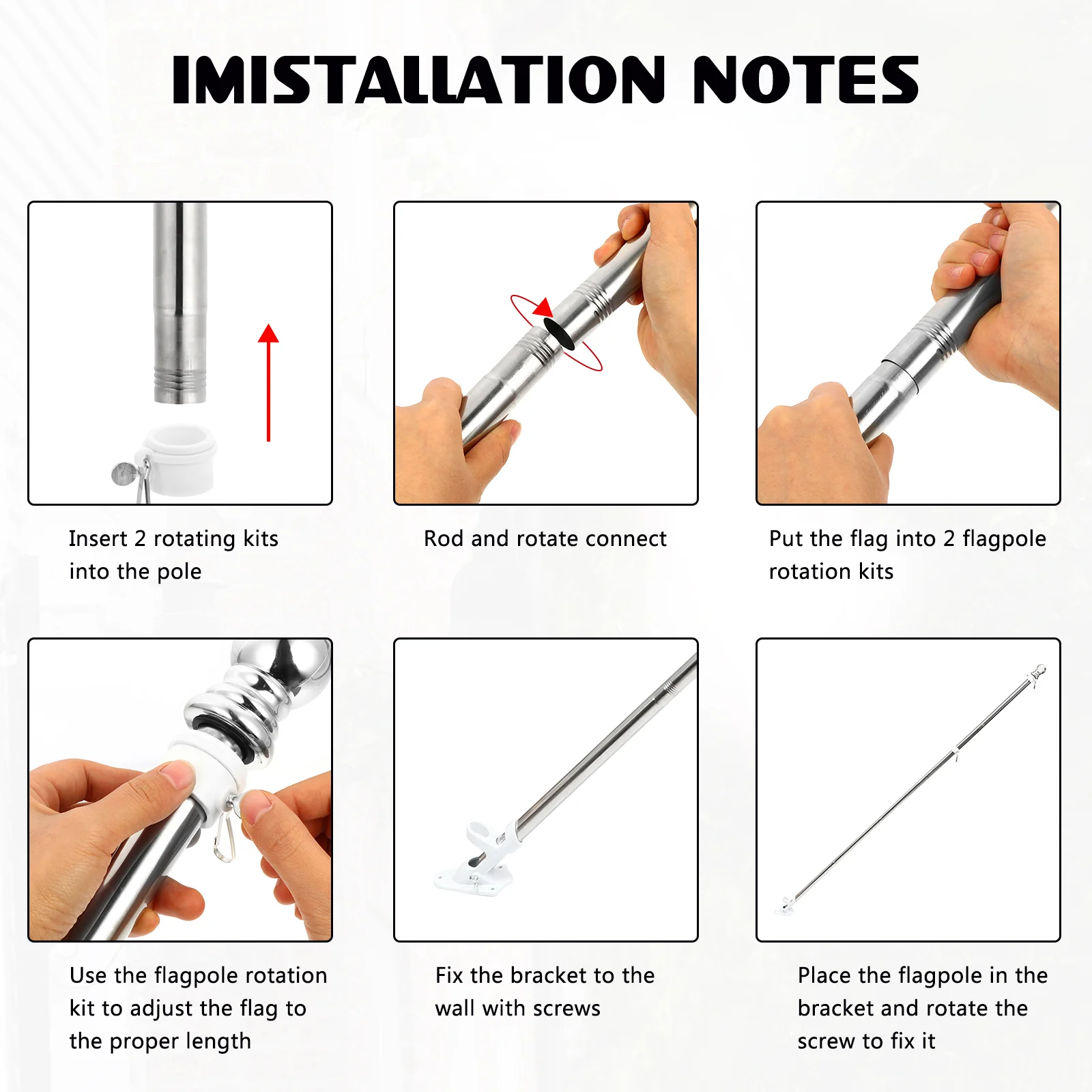 IMISTALLATION NOTES

Insert 2 rotating kits into the pole

Rod and rotate connect

Put the flag into 2 flagpole rotation kits

Use the flagpole rotation kit to adjust the flag to the proper length

Fix the bracket to the wall with screws

Place the flagpole in the bracket and rotate the screw to fix it