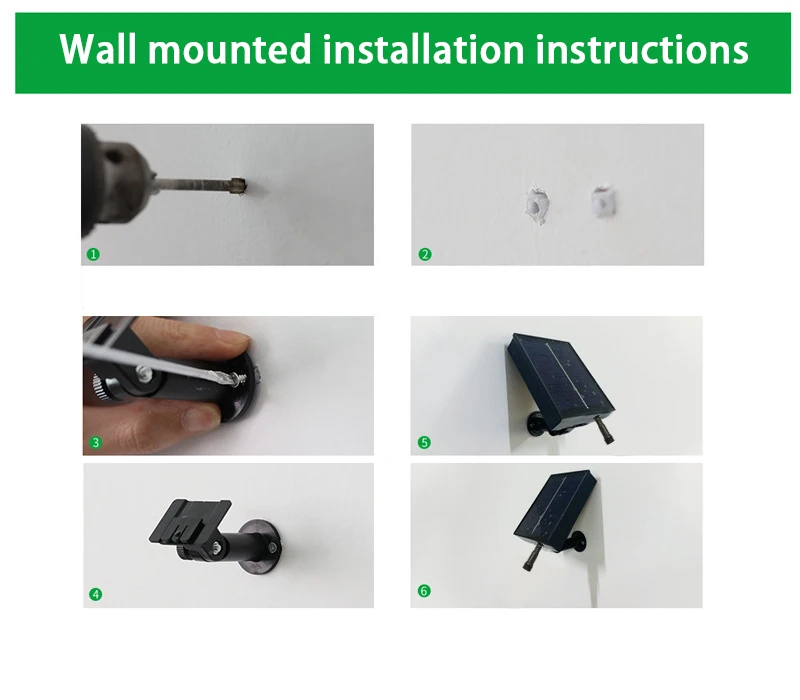 Wall mounted installation instructions

1

2

3

5

4

6