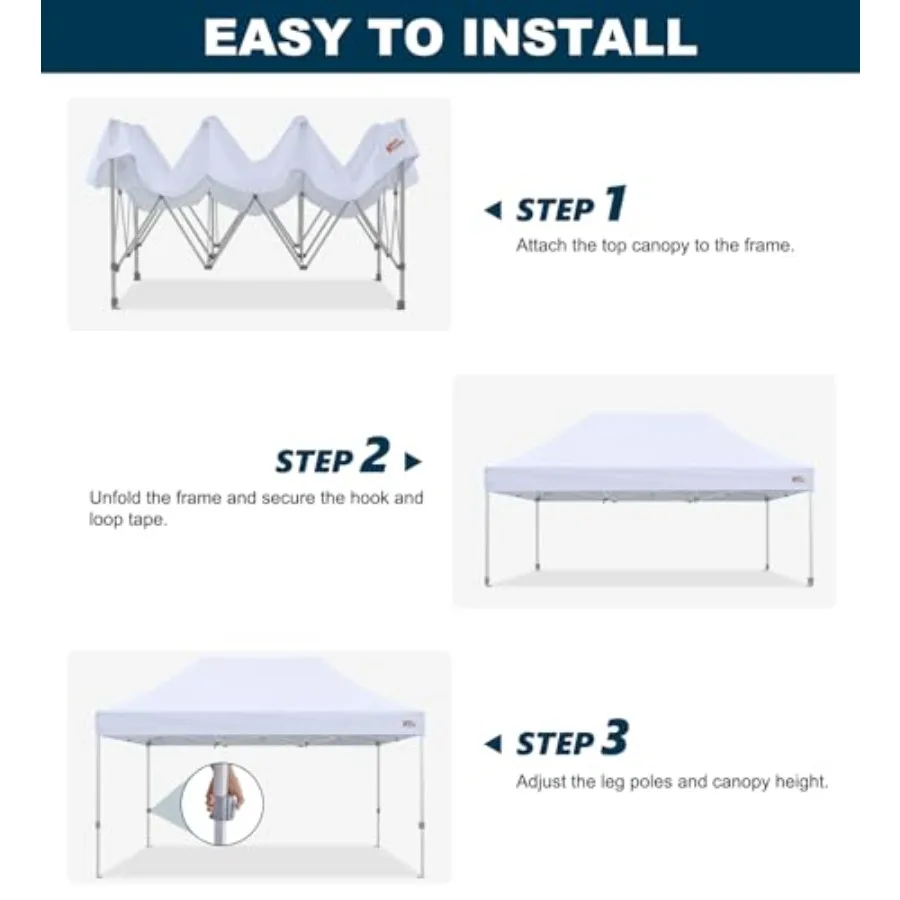 EASY TO INSTALL

STEP 1
Attach the top canopy to the frame.

STEP 2
Unfold the frame and secure the hook and loop tape.

STEP 3
Adjust the leg poles and canopy height.