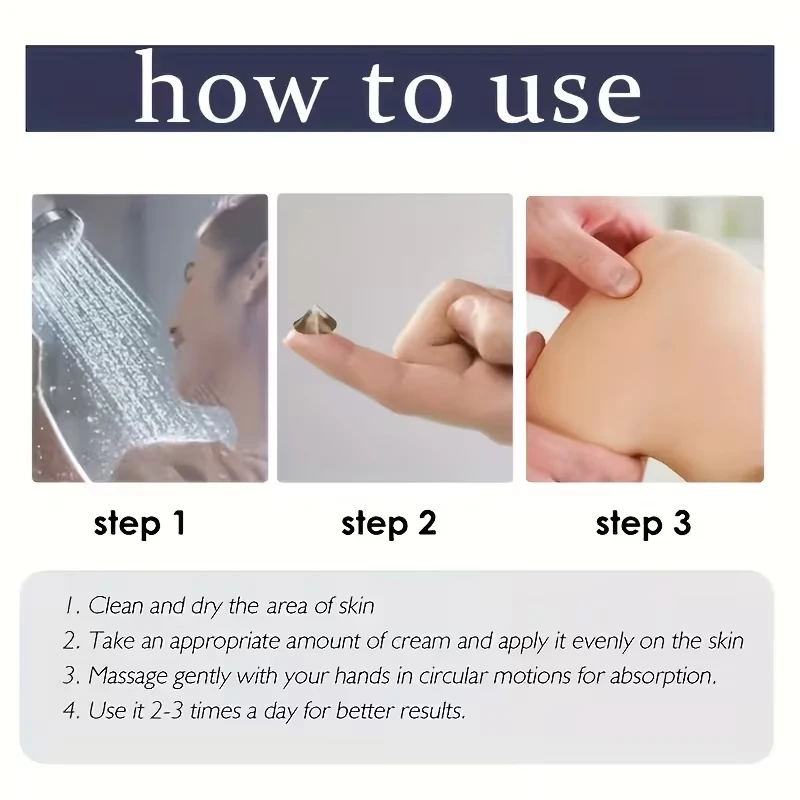 how to use

step 1

step 2

step 3

1. Clean and dry the area of skin
2. Take an appropriate amount of cream and apply it evenly on the skin
3. Massage gently with your hands in circular motions for absorption.
4. Use it 2-3 times a day for better results.