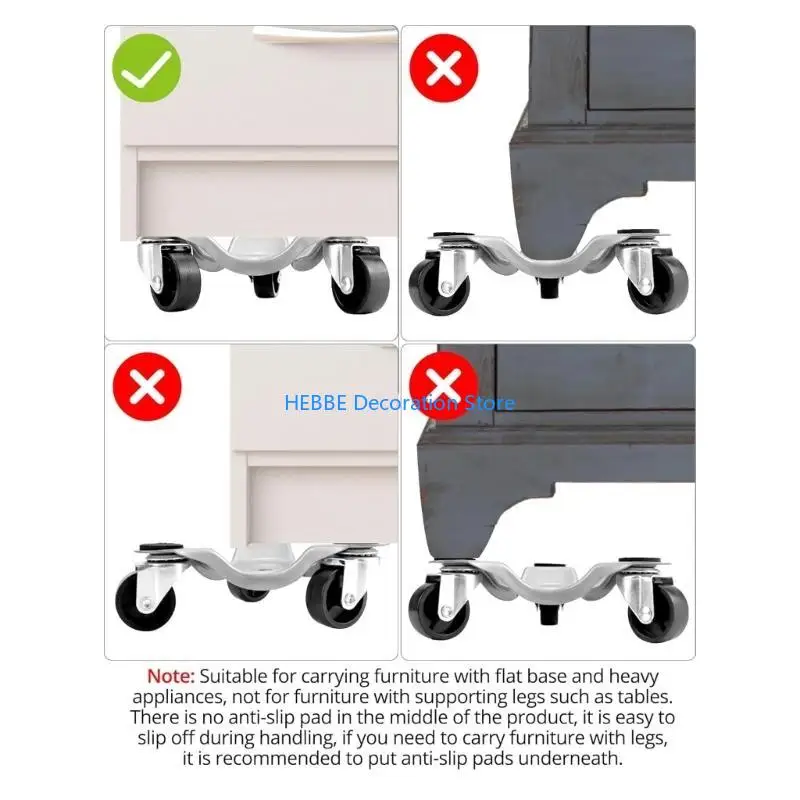 HEBBE Decoration Store

Note: Suitable for carrying furniture with flat base and heavy appliances, not for furniture with supporting legs such as tables. There is no anti-slip pad in the middle of the product, it is easy to slip off during handling, if you need to carry furniture with legs, it is recommended to put anti-slip pads underneath.