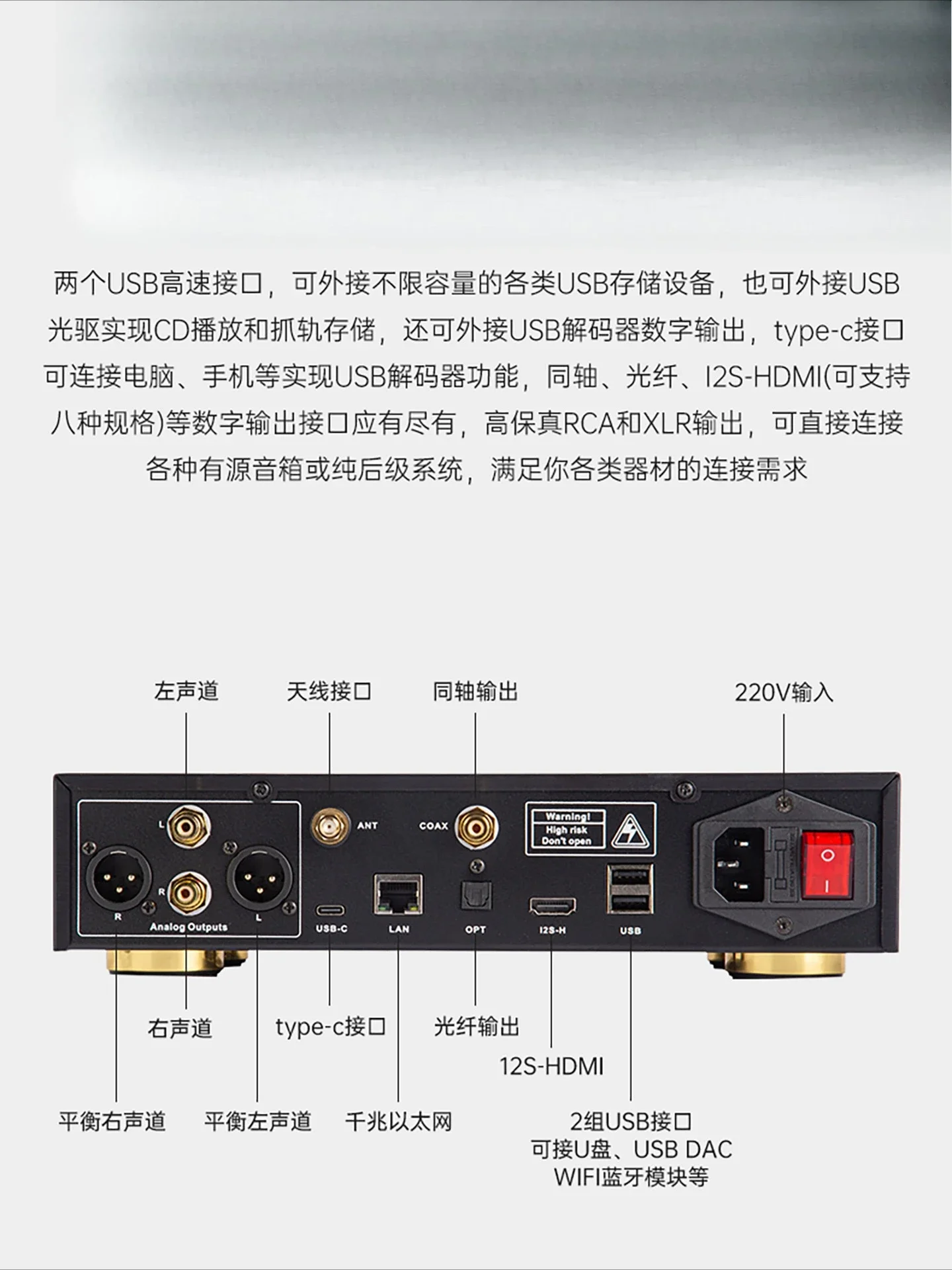 两个USB高速接口，可外接不限容量的各类USB存储设备，也可外接USB光驱实现CD播放和抓轨存储，还可外接USB解码器数字输出，type-c接口可连接电脑、手机等实现USB解码器功能，同轴、光纤、I2S-HDMI(可支持八种规格)等数字输出接口应有尽有，高保真RCA和XLR输出，可直接连接各种有源音箱或纯后级系统，满足你各类器材的连接需求

左声道
天线接口
同轴输出
220V输入

L
R
R
L
Analog Outputs
ANT
COAX
Warning!
High risk
Don't open
USB-C
LAN
OPT
I2S-H
USB

右声道
type-c接口
光纤输出
12S-HDMI
平衡右声道
平衡左声道
千兆以太网
2组USB接口
可接U盘、USB DAC
WIFI蓝牙模块等