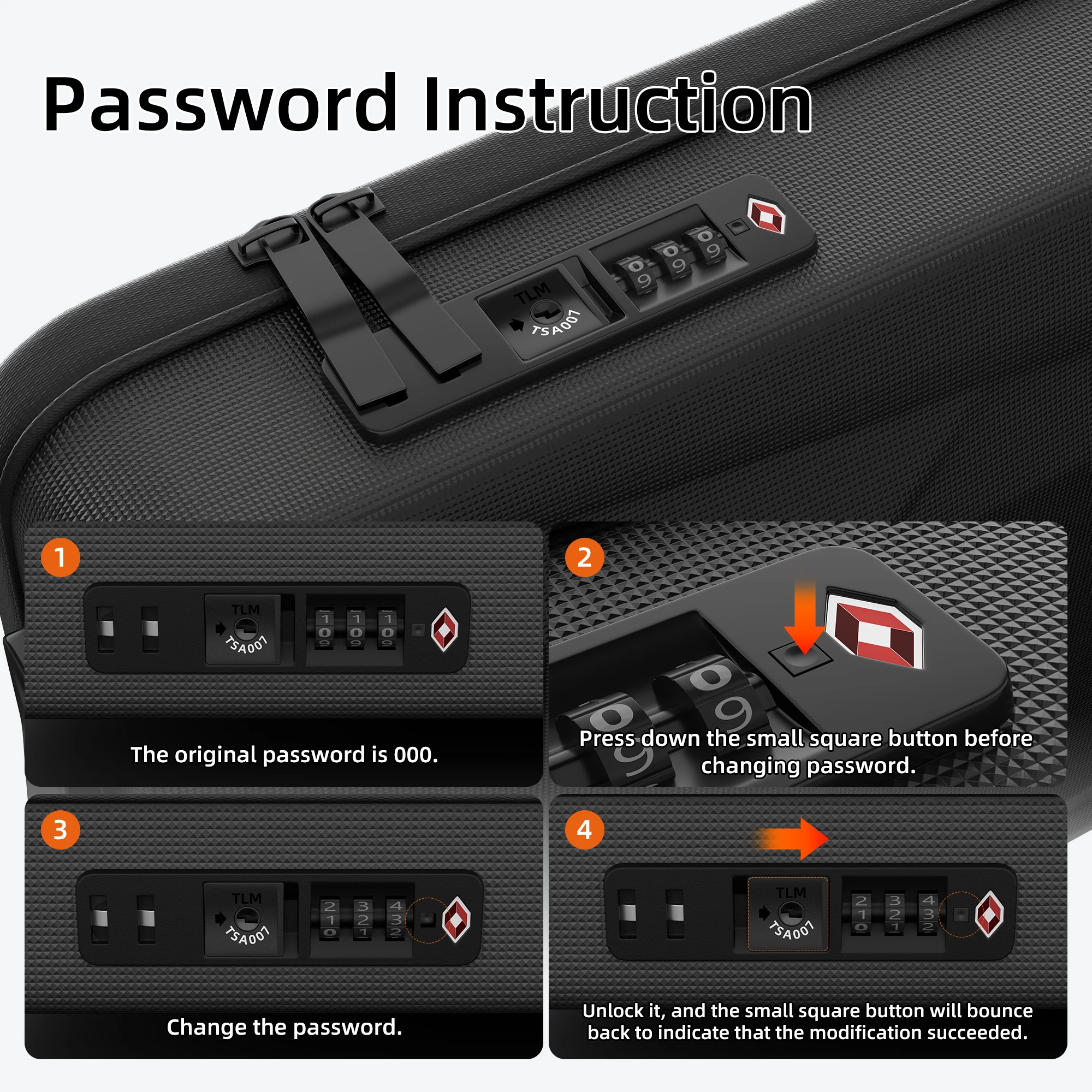 Password Instruction

TLM
TSA007

1

TLM
TSA007

The original password is 000.

2

Press down the small square button before changing password.

3

TLM
TSA007

Change the password.

4

TLM
TSA007

Unlock it, and the small square button will bounce back to indicate that the modification succeeded.