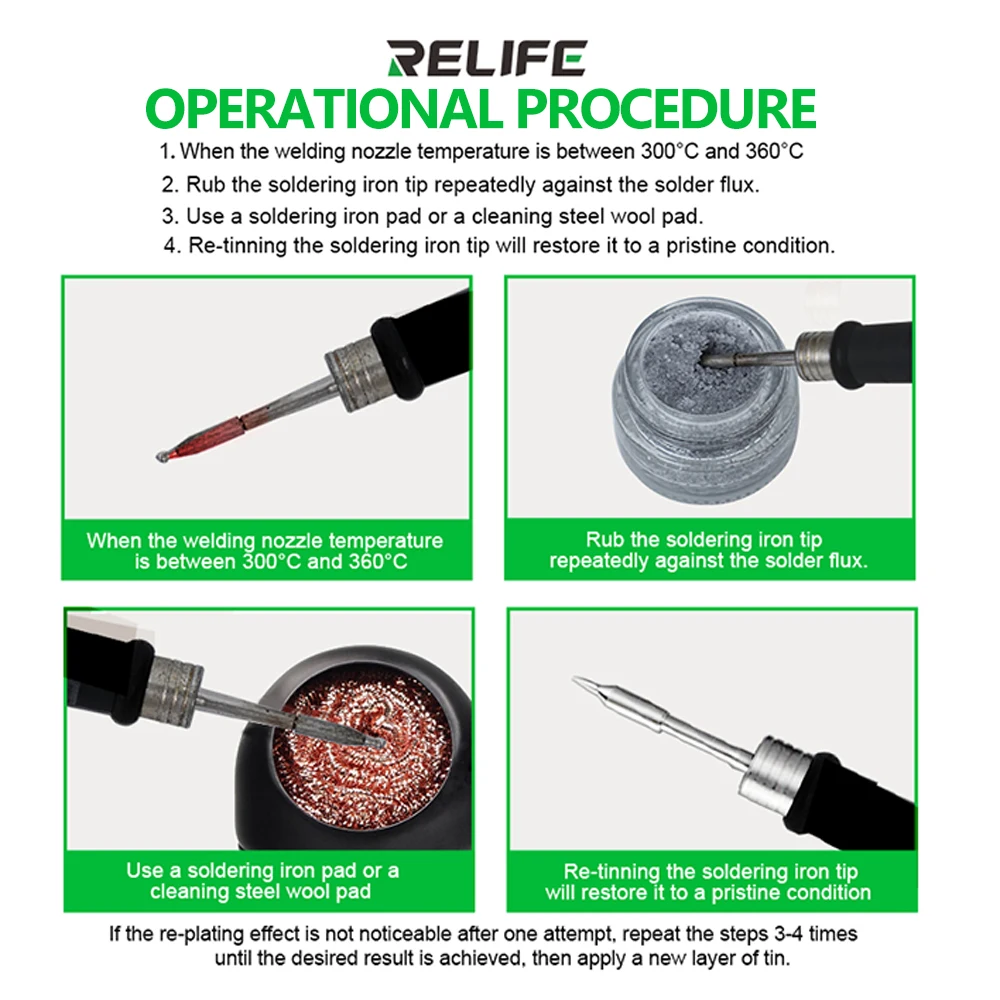 RELIFE
OPERATIONAL PROCEDURE

1. When the welding nozzle temperature is between 300°C and 360°C
2. Rub the soldering iron tip repeatedly against the solder flux.
3. Use a soldering iron pad or a cleaning steel wool pad.
4. Re-tinning the soldering iron tip will restore it to a pristine condition.

When the welding nozzle temperature is between 300°C and 360°C

Rub the soldering iron tip repeatedly against the solder flux.

Use a soldering iron pad or a cleaning steel wool pad

Re-tinning the soldering iron tip will restore it to a pristine condition

If the re-plating effect is not noticeable after one attempt, repeat the steps 3-4 times until the desired result is achieved, then apply a new layer of tin.