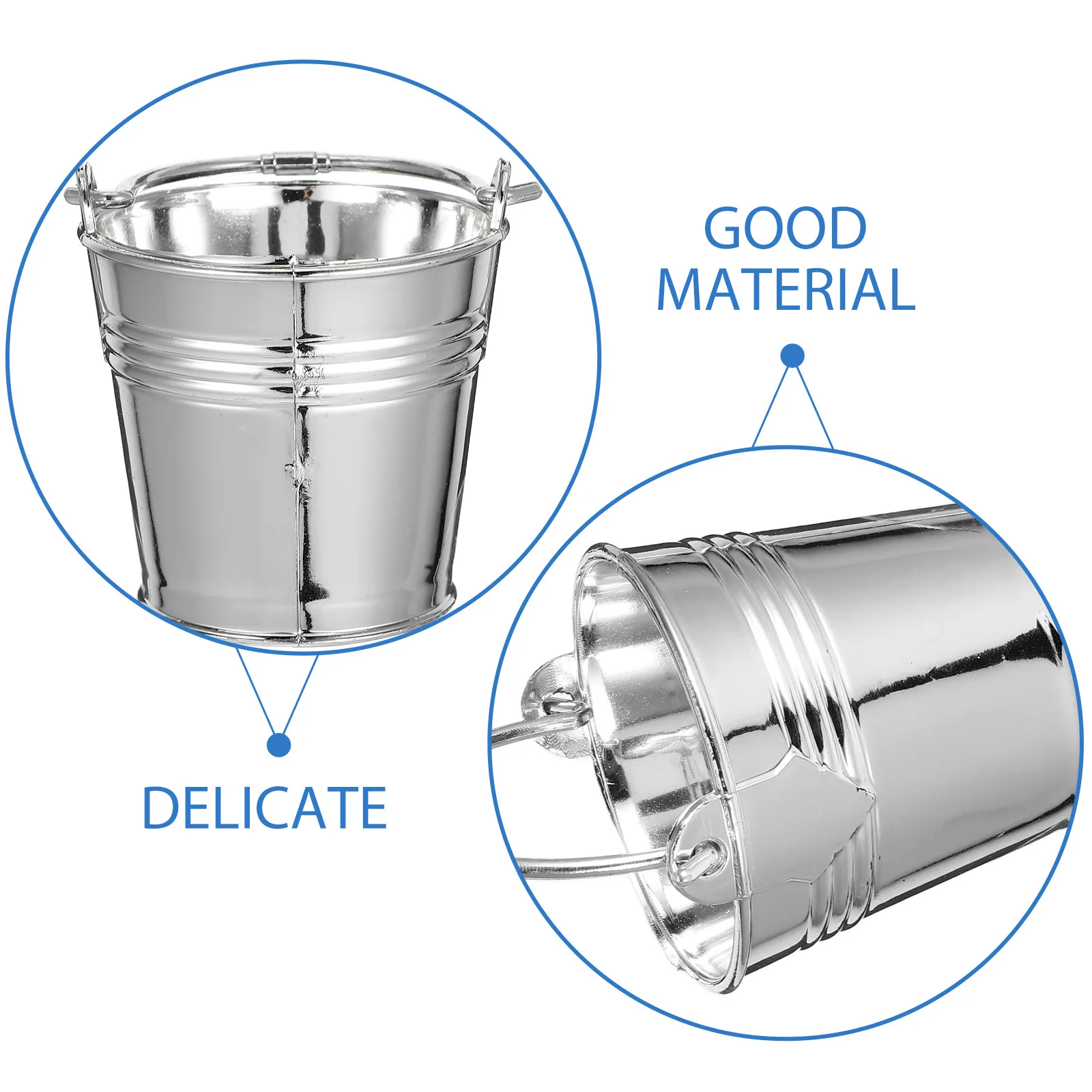 GOOD MATERIAL

DELICATE