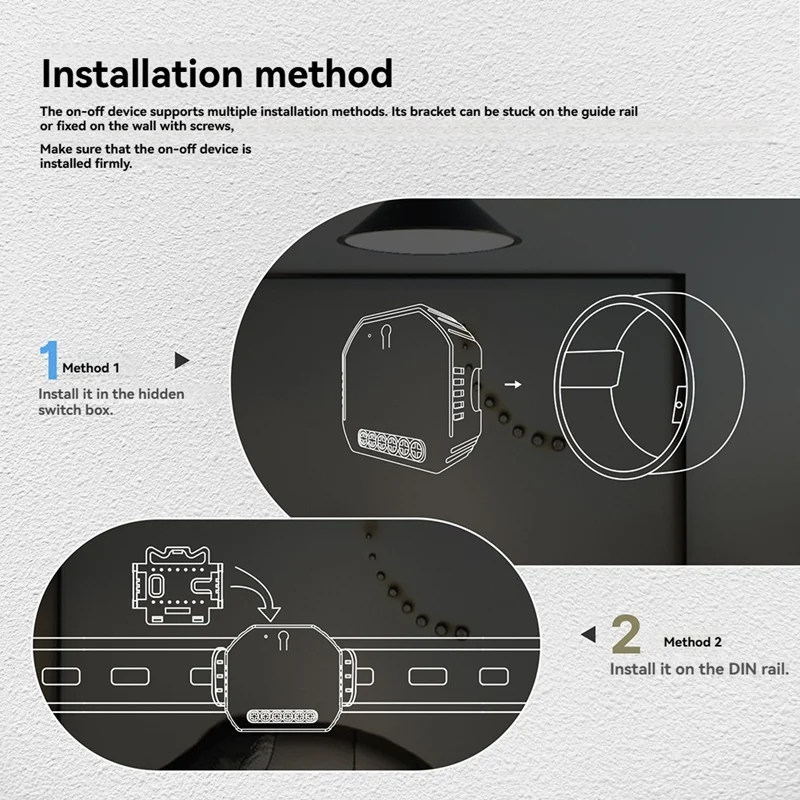 Installation method

The on-off device supports multiple installation methods. Its bracket can be stuck on the guide rail or fixed on the wall with screws,

Make sure that the on-off device is installed firmly.

1 Method 1

Install it in the hidden switch box.

2 Method 2

Install it on the DIN rail.