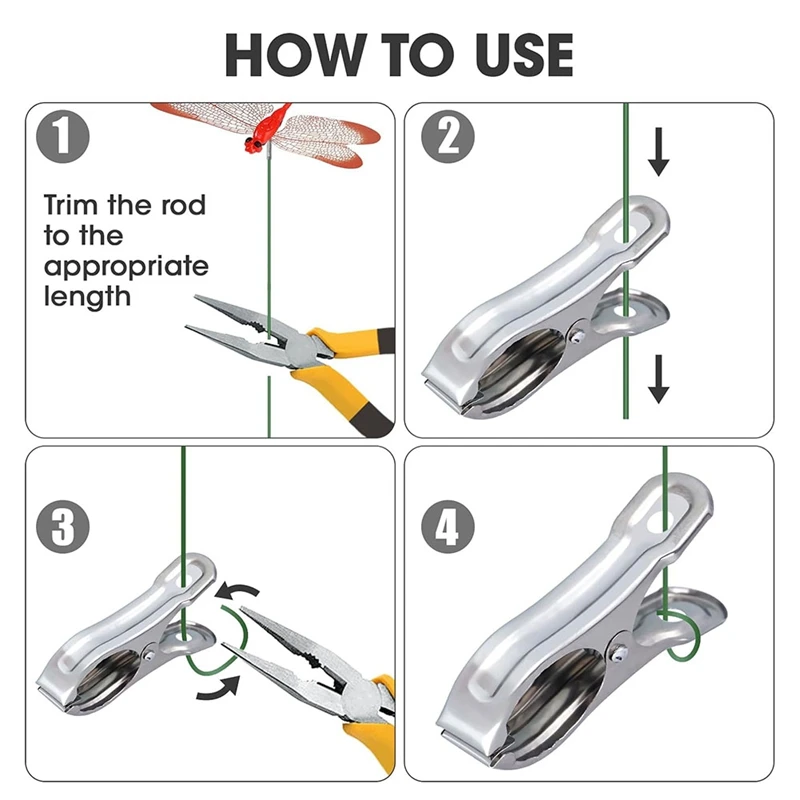 HOW TO USE

1

Trim the rod to the appropriate length

2

3

4