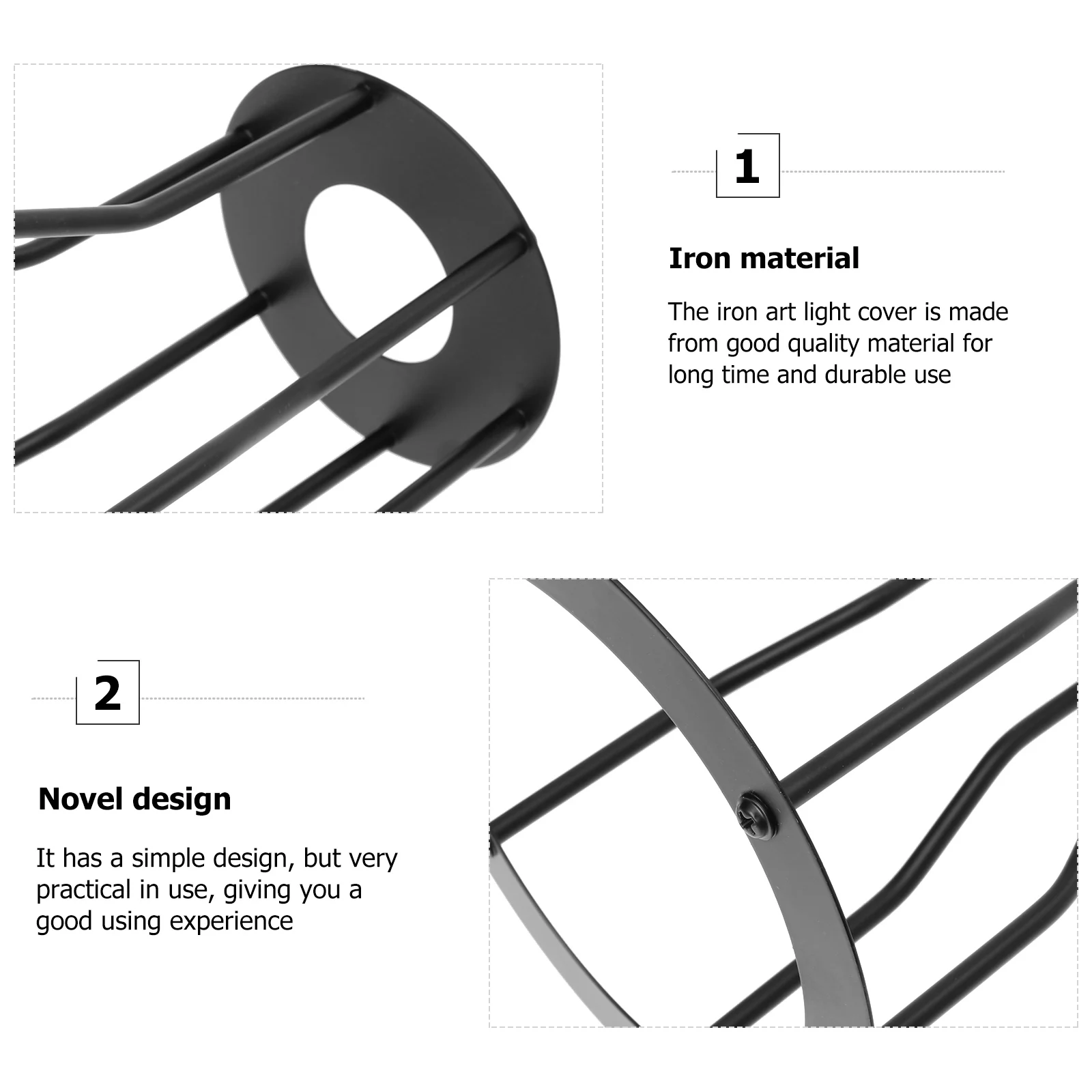 1

Iron material

The iron art light cover is made from good quality material for long time and durable use

2

Novel design

It has a simple design, but very practical in use, giving you a good using experience